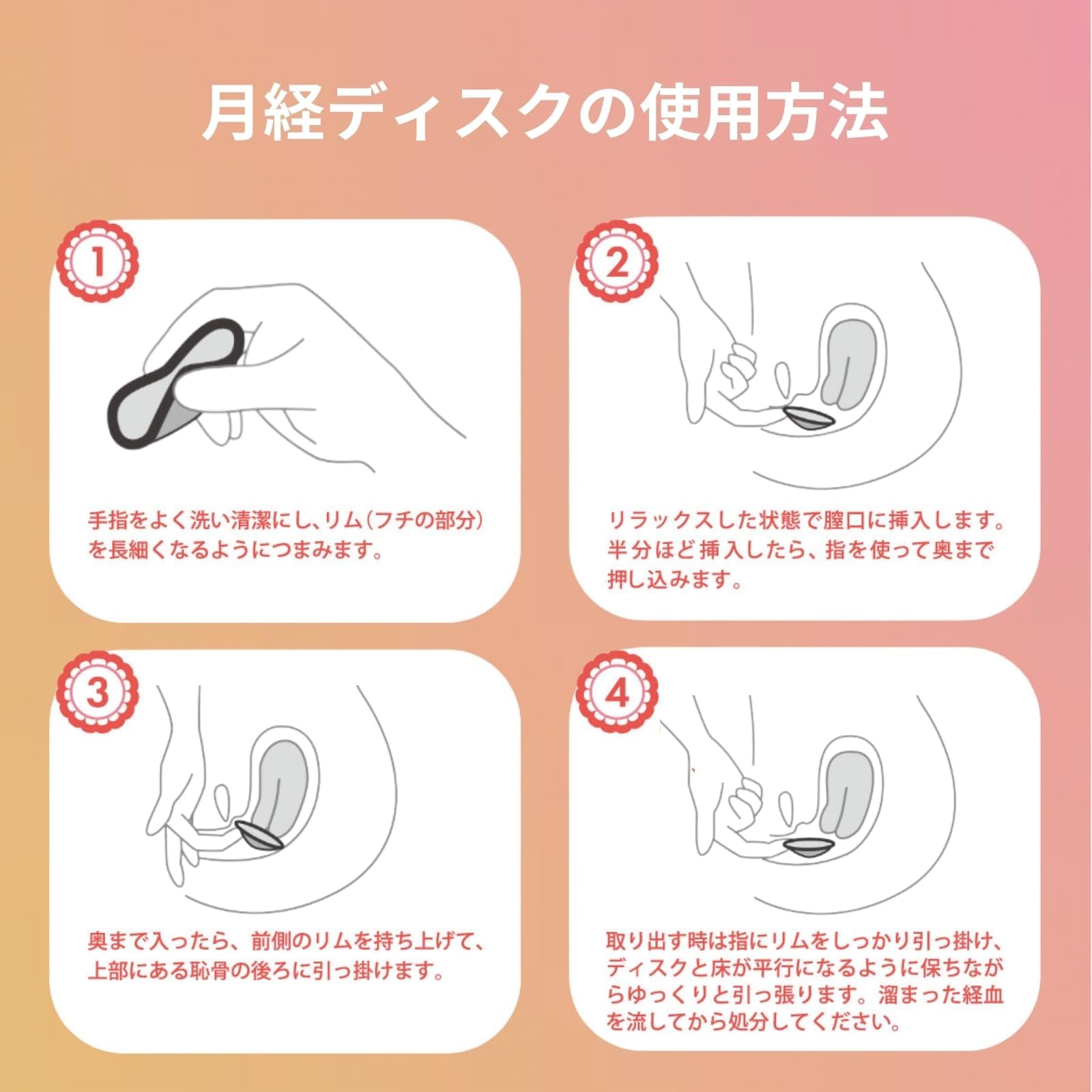 月経ディスクの使用方法

1

手指をよく洗い清潔にし、リム（フチの部分）を長細くなるようにつまみます。

2

リラックスした状態で膣口に挿入します。半分ほど挿入したら、指を使って奥まで押し込みます。

3

奥まで入ったら、前側のリムを持ち上げて、上部にある恥骨の後ろに引っ掛けます。

4

取り出す時は指にリムをしっかり引っ掛け、ディスクと床が平行になるように保ちながらゆっくりと引っ張ります。溜まった経血を流してから処分してください。