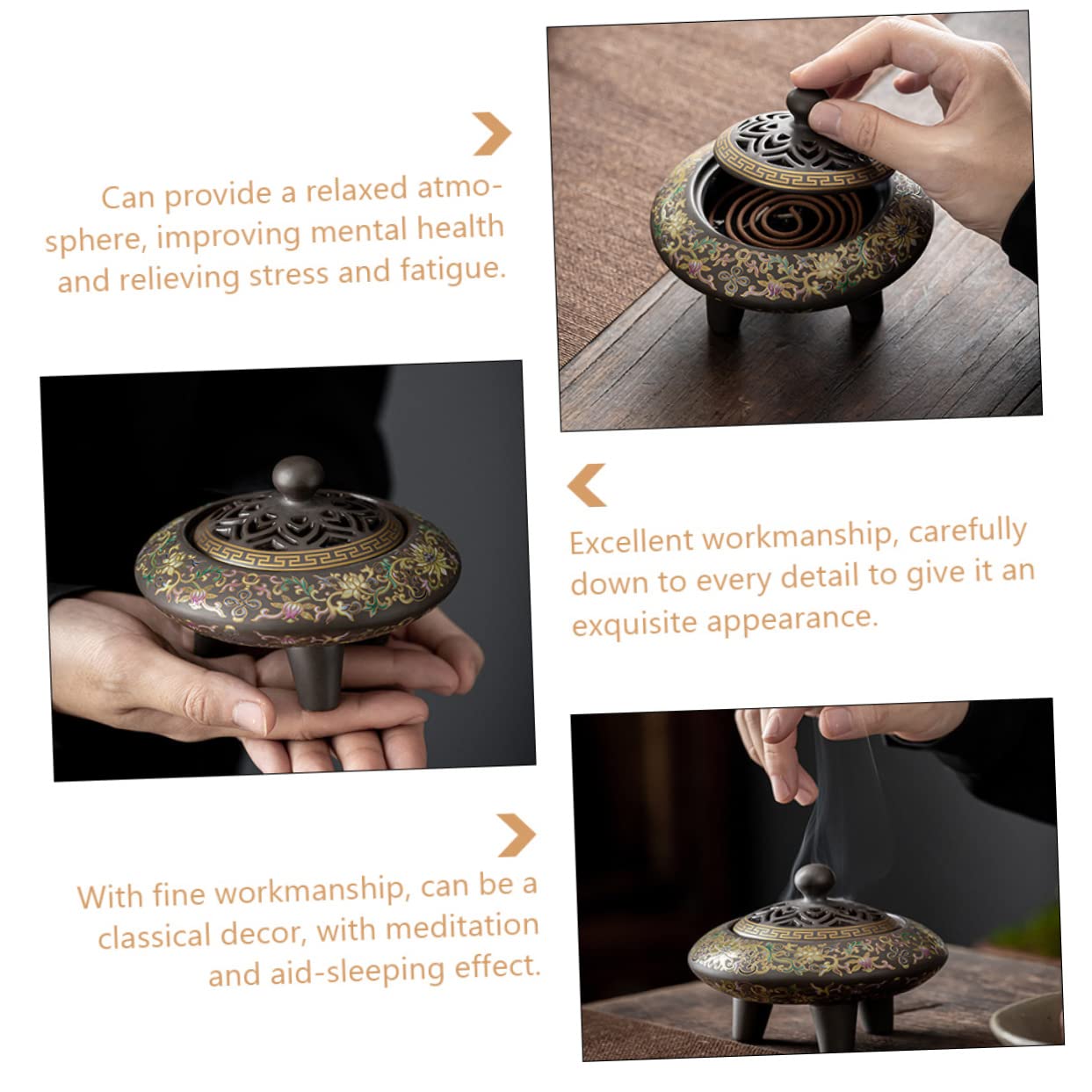 Can provide a relaxed atmosphere, improving mental health and relieving stress and fatigue.

Excellent workmanship, carefully down to every detail to give it an exquisite appearance.

With fine workmanship, can be a classical decor, with meditation and aid-sleeping effect.