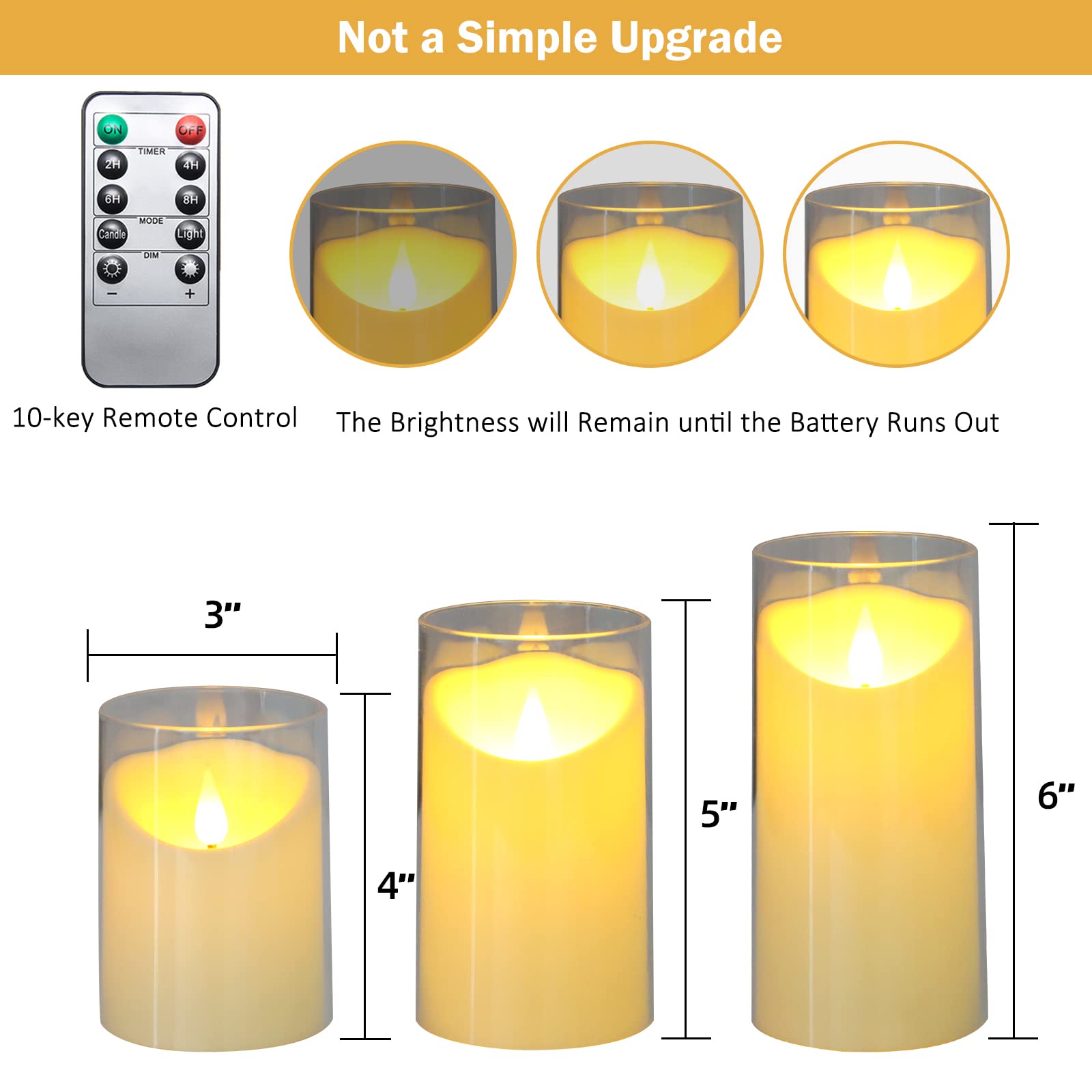 Not a Simple Upgrade

ON OFF
TIMER
2H 4H
6H 8H
MODE
Candle Light
DIM
− +

10-key Remote Control

The Brightness will Remain until the Battery Runs Out

3"
4"
5"
6"