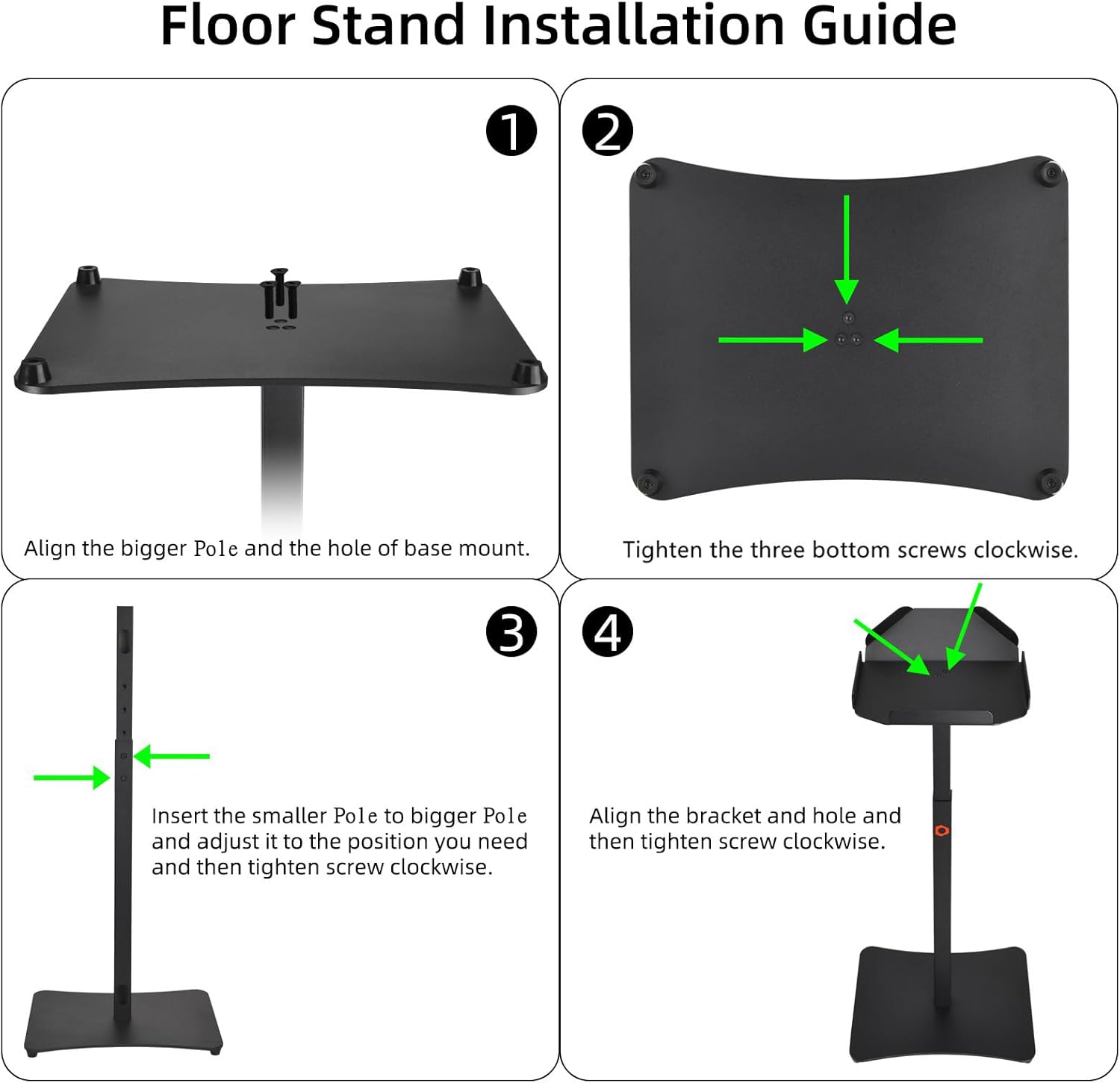 Floor Stand Installation Guide

1

Align the bigger Pole and the hole of base mount.

2

Tighten the three bottom screws clockwise.

3

Insert the smaller Pole to bigger Pole and adjust it to the position you need and then tighten screw clockwise.

4

Align the bracket and hole and then tighten screw clockwise.