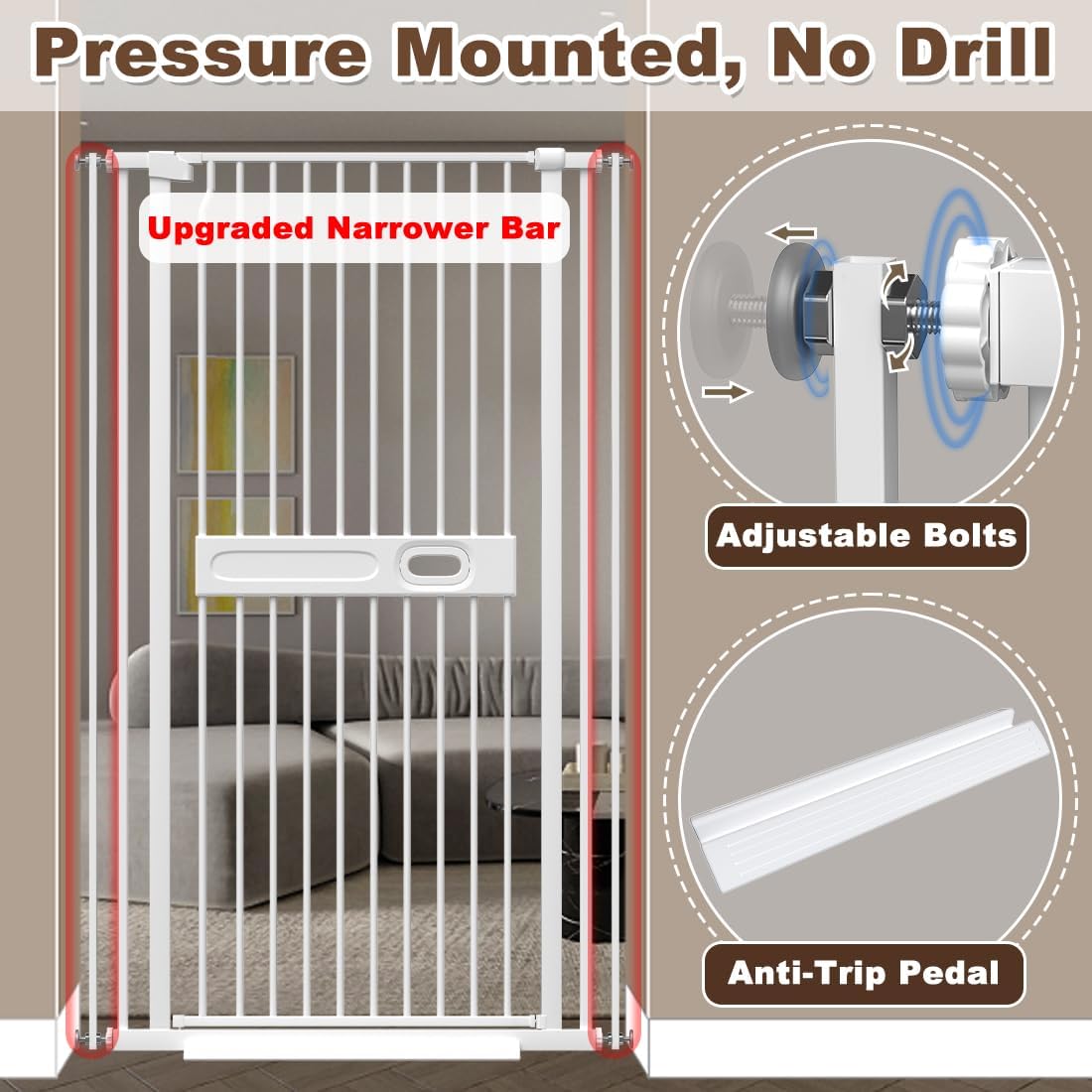 Pressure Mounted, No Drill

Upgraded Narrower Bar

Adjustable Bolts

Anti-Trip Pedal