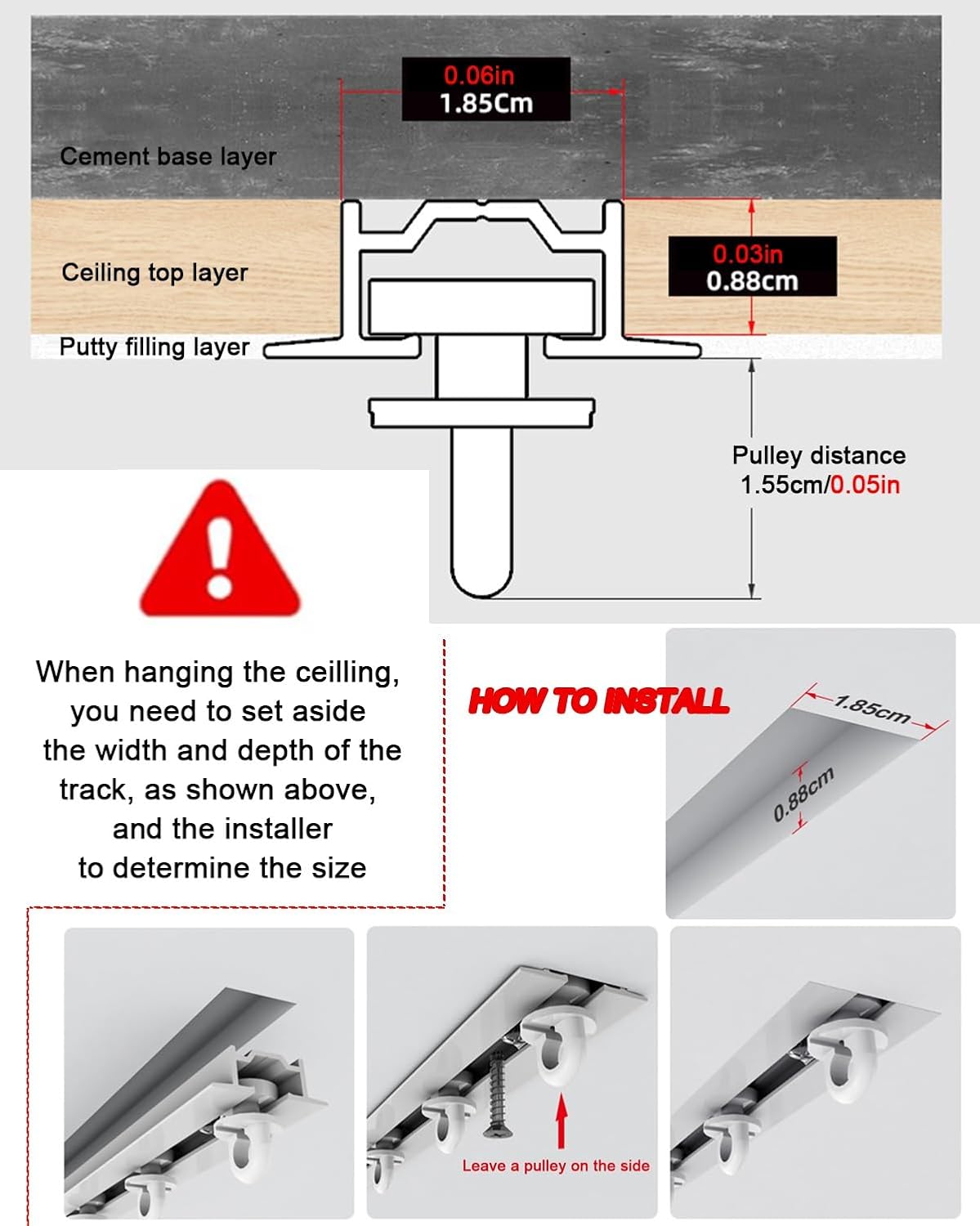 0.06in
1.85Cm

Cement base layer

Ceiling top layer

0.03in
0.88cm

Putty filling layer

Pulley distance
1.55cm/0.05in

When hanging the ceilling, you need to set aside the width and depth of the track, as shown above, and the installer to determine the size

HOW TO INSTALL

1.85cm

0.88cm

Leave a pulley on the side