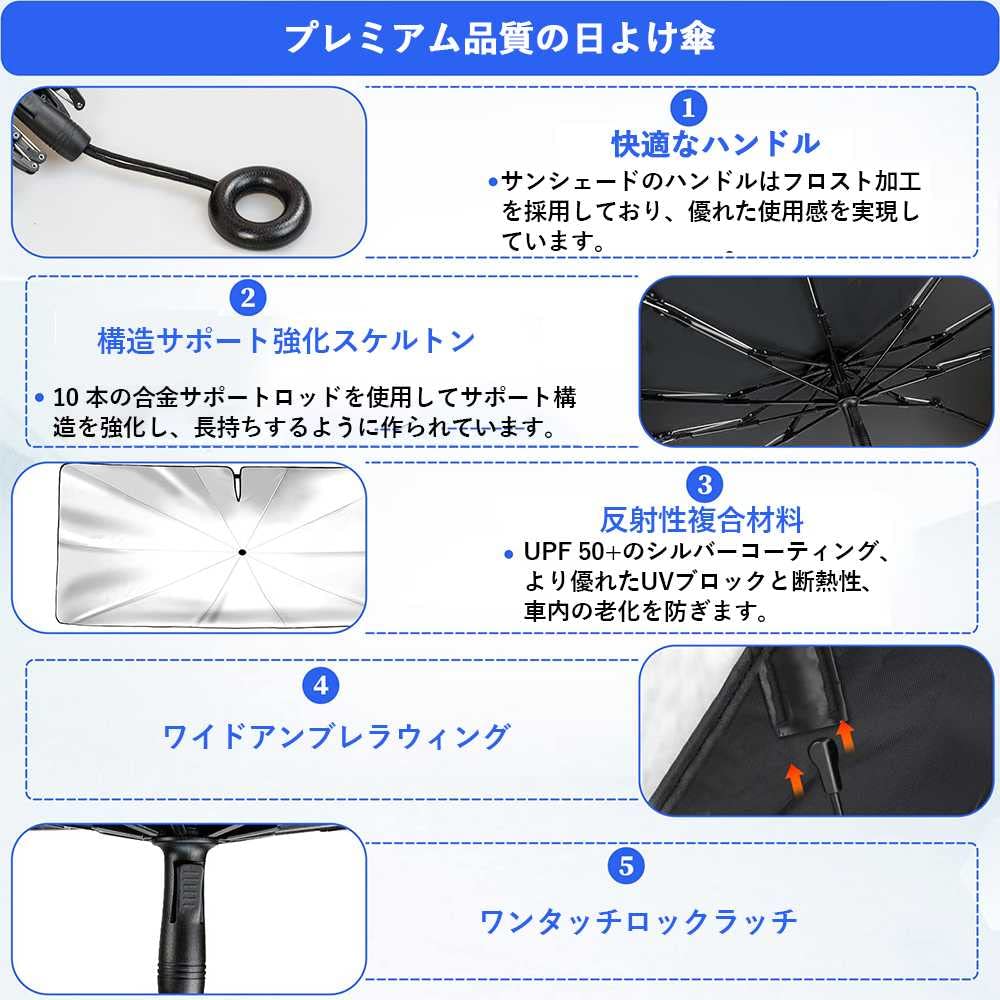 プレミアム品質の日よけ傘

1
快適なハンドル
•サンシェードのハンドルはフロスト加工を採用しており、優れた使用感を実現しています。

2
構造サポート強化スケルトン
• 10 本の合金サポートロッドを使用してサポート構造を強化し、長持ちするように作られています。

3
反射性複合材料
• UPF 50+のシルバーコーティング、より優れたUVブロックと断熱性、車内の老化を防ぎます。

4
ワイドアンブレラウィング

5
ワンタッチロックラッチ