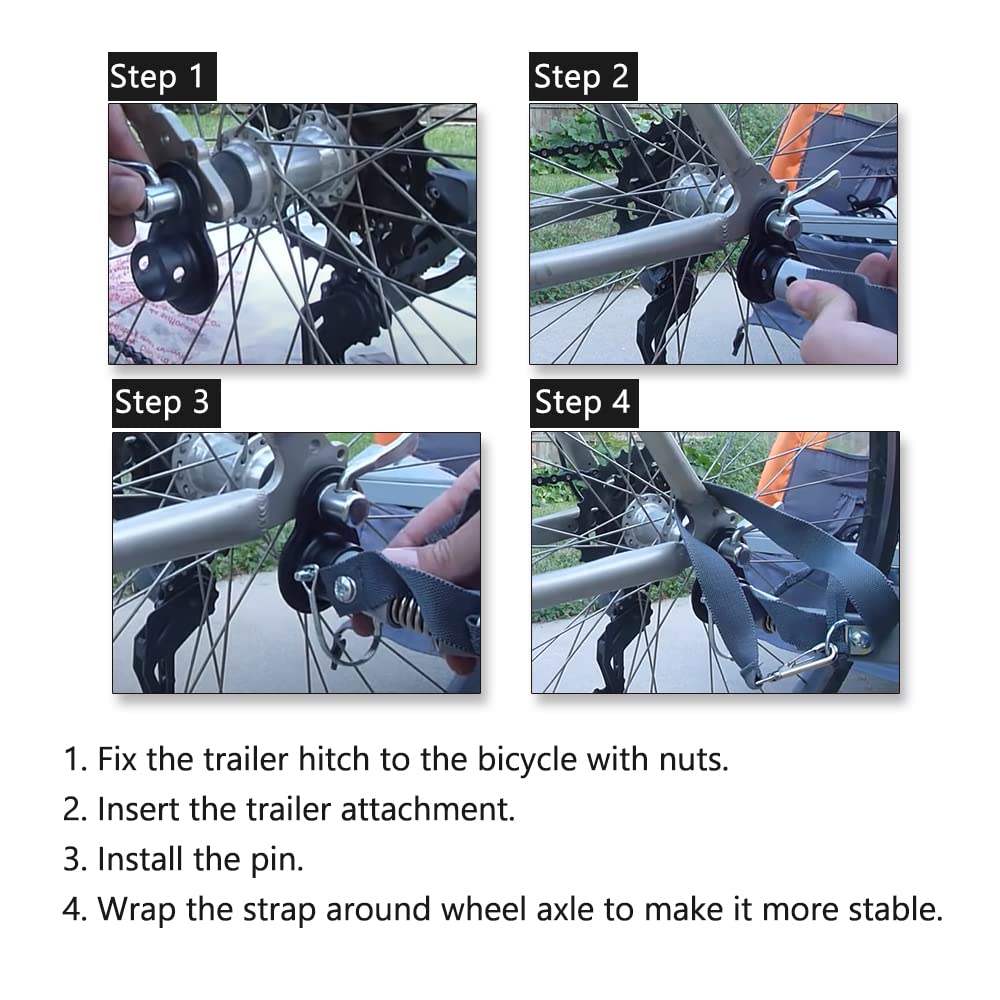 Step 1

Step 2

Step 3

Step 4

1. Fix the trailer hitch to the bicycle with nuts.
2. Insert the trailer attachment.
3. Install the pin.
4. Wrap the strap around wheel axle to make it more stable.