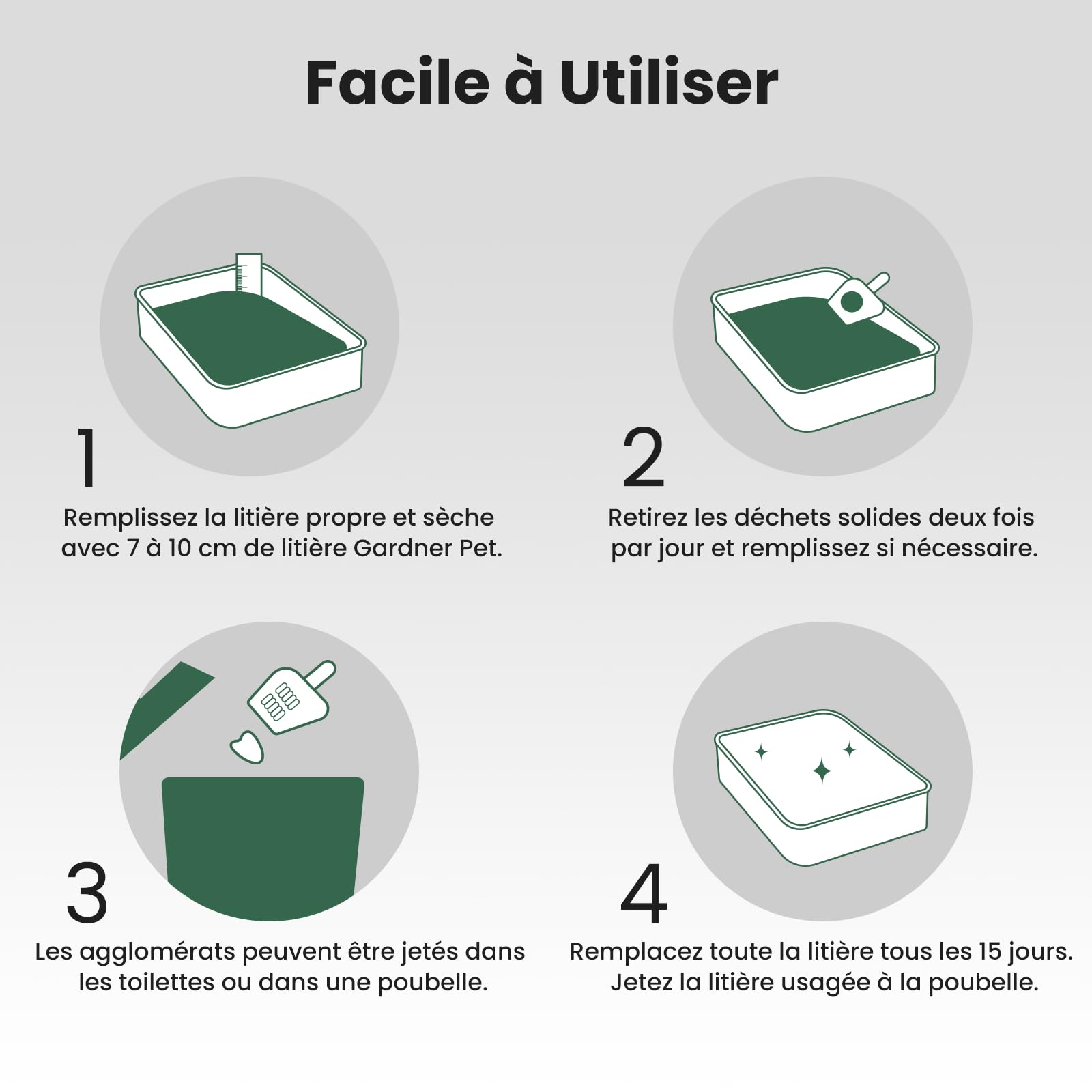 Facile à Utiliser

1
Remplissez la litière propre et sèche avec 7 à 10 cm de litière Gardner Pet.

2
Retirez les déchets solides deux fois par jour et remplissez si nécessaire.

3
Les agglomérats peuvent être jetés dans les toilettes ou dans une poubelle.

4
Remplacez toute la litière tous les 15 jours. Jetez la litière usagée à la poubelle.