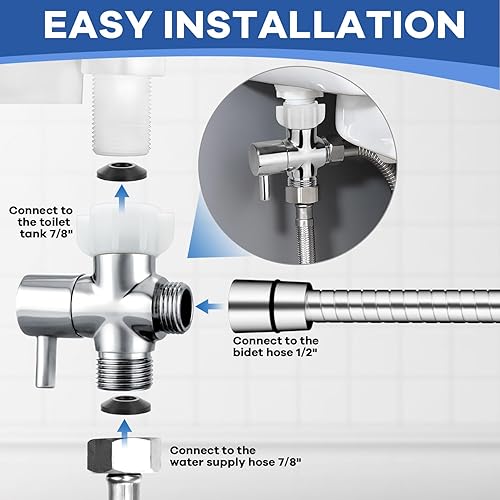 EASY INSTALLATION

Connect to the toilet tank 7/8"

Connect to the bidet hose 1/2"

Connect to the water supply hose 7/8"