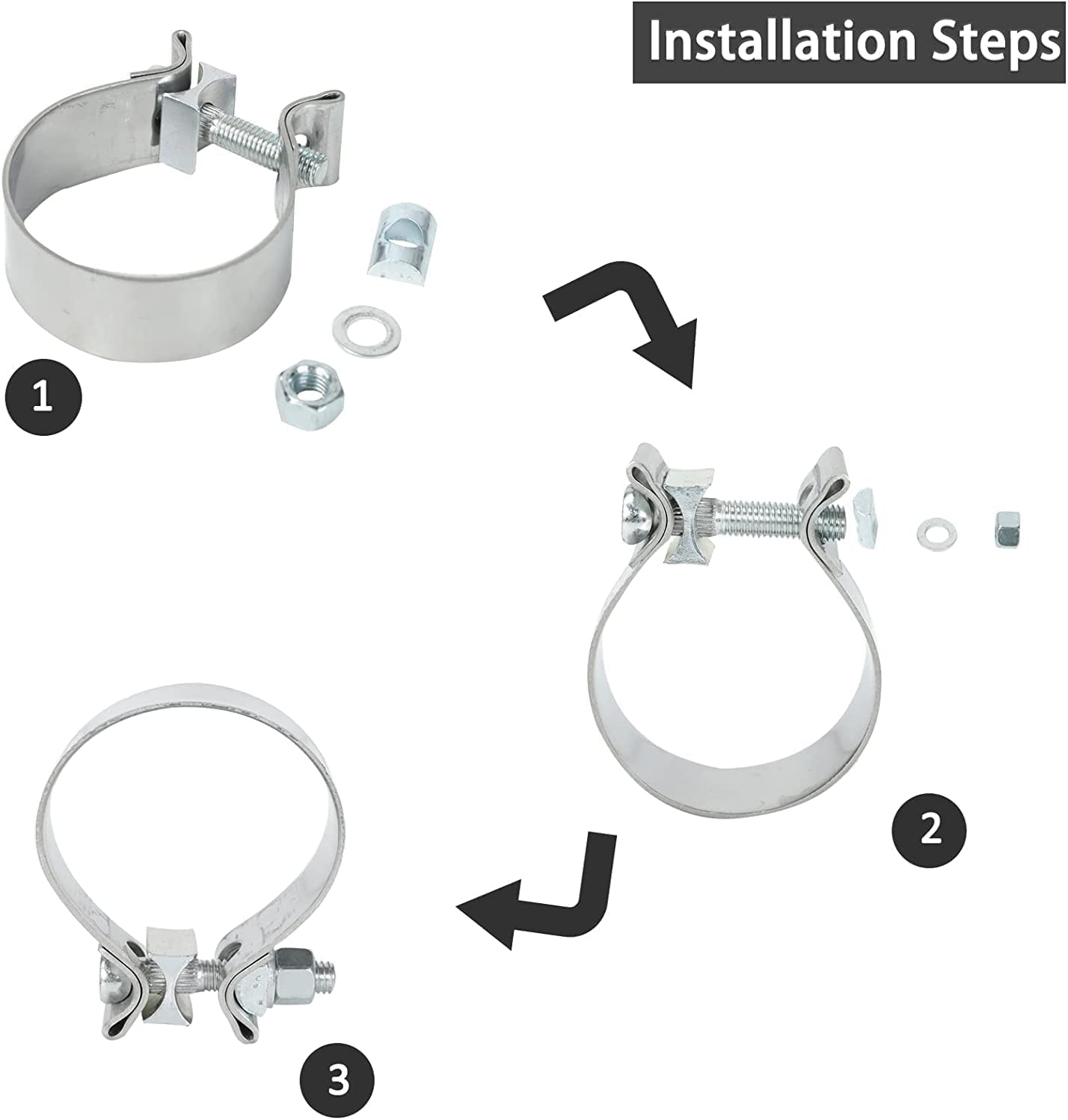 Installation Steps

1

2

3