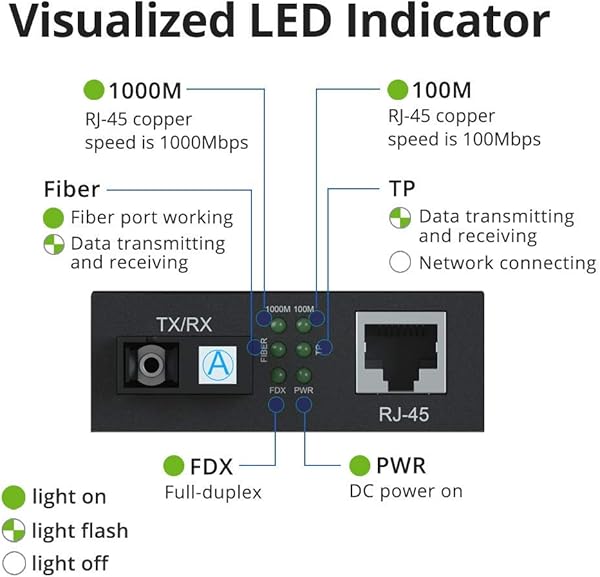 Visualized LED Indicator

1000M
RJ-45 copper speed is 1000Mbps

100M
RJ-45 copper speed is 100Mbps

Fiber
Fiber port working
Data transmitting and receiving

TP
Data transmitting and receiving
Network connecting

TX/RX
A
1000M 100M
FIBER TP
FDX PWR
RJ-45

FDX
Full-duplex

PWR
DC power on

light on
light flash
light off