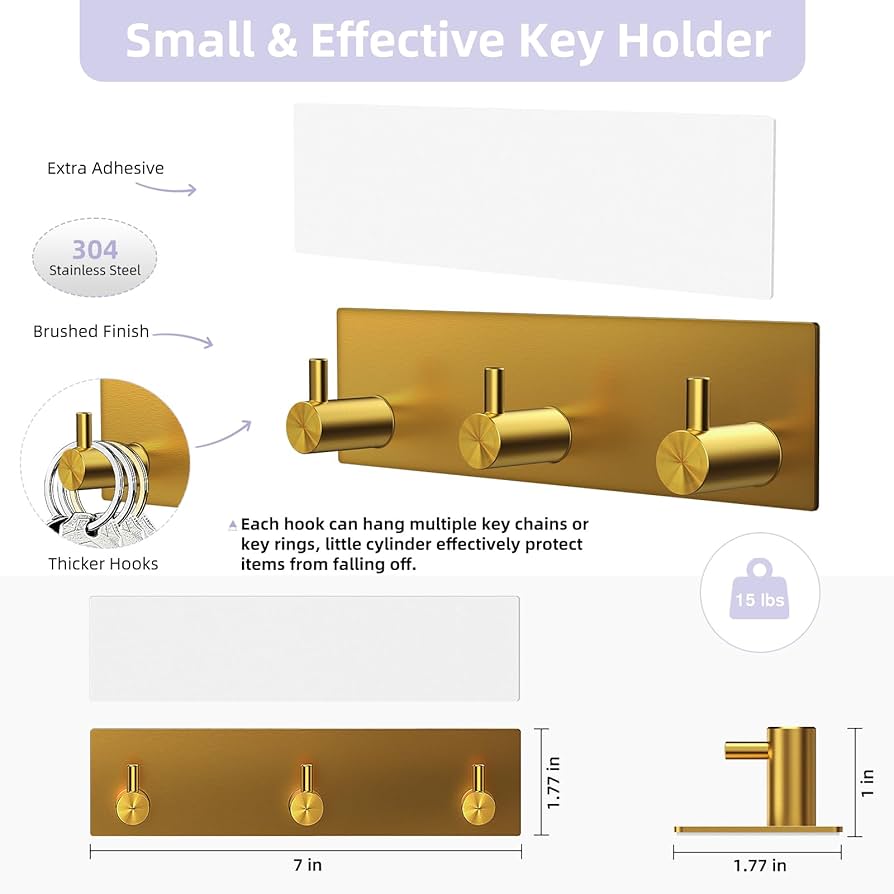 Small & Effective Key Holder

Extra Adhesive

304
Stainless Steel

Brushed Finish

Thicker Hooks

Each hook can hang multiple key chains or key rings, little cylinder effectively protect items from falling off.

15 lbs

1.77 in

7 in

1 in

1.77 in