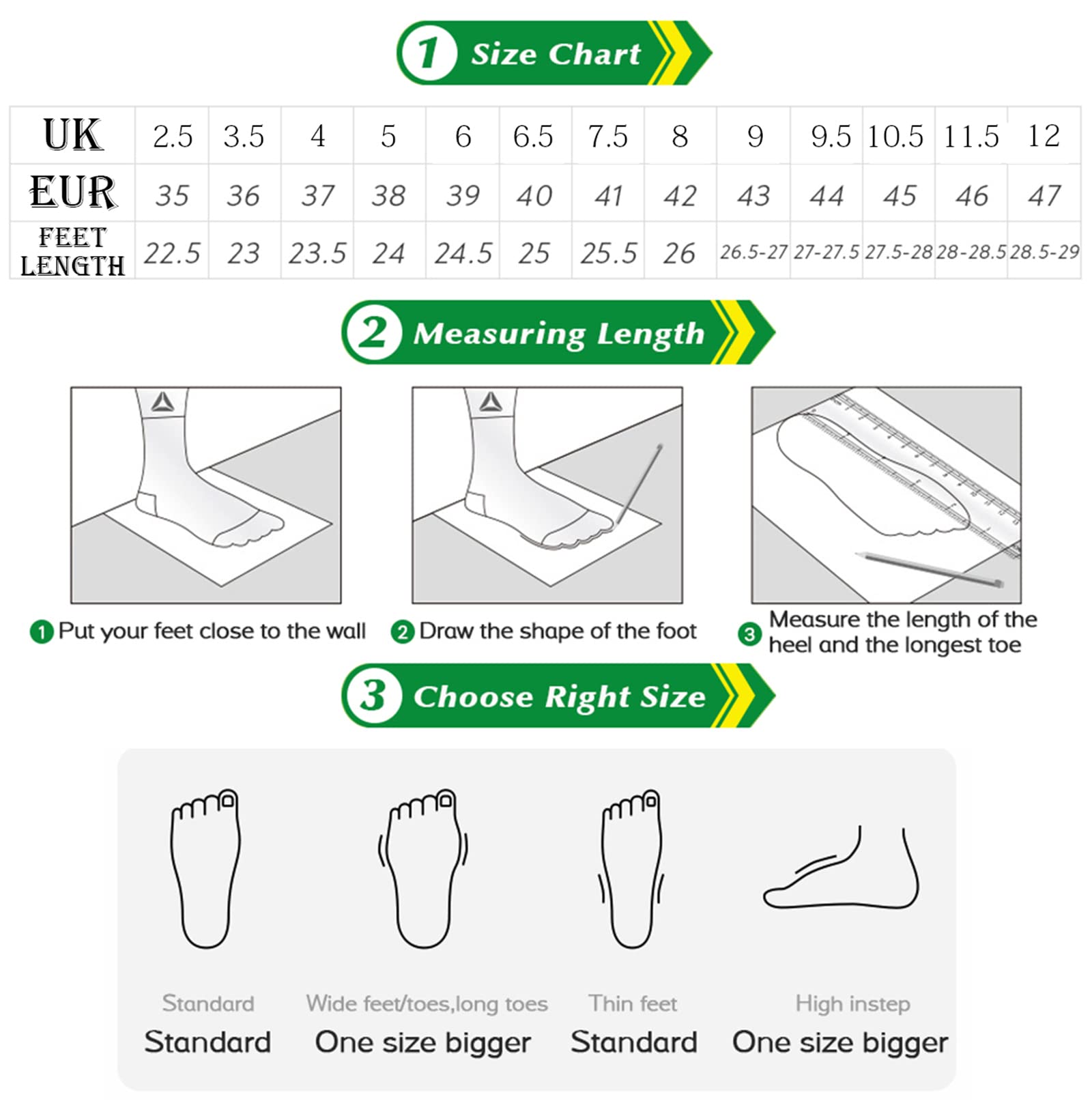 1 Size Chart

| UK | 2.5 | 3.5 | 4 | 5 | 6 | 6.5 | 7.5 | 8 | 9 | 9.5 | 10.5 | 11.5 | 12 |
|---|---|---|---|---|---|---|---|---|---|---|---|---|---|
| EUR | 35 | 36 | 37 | 38 | 39 | 40 | 41 | 42 | 43 | 44 | 45 | 46 | 47 |
| FEET LENGTH | 22.5 | 23 | 23.5 | 24 | 24.5 | 25 | 25.5 | 26 | 26.5-27 | 27-27.5 | 27.5-28 | 28-28.5 | 28.5-29 |

2 Measuring Length

1 Put your feet close to the wall

2 Draw the shape of the foot

3 Measure the length of the heel and the longest toe

3 Choose Right Size

Standard
Standard

Wide feet/toes,long toes
One size bigger

Thin feet
Standard

High instep
One size bigger