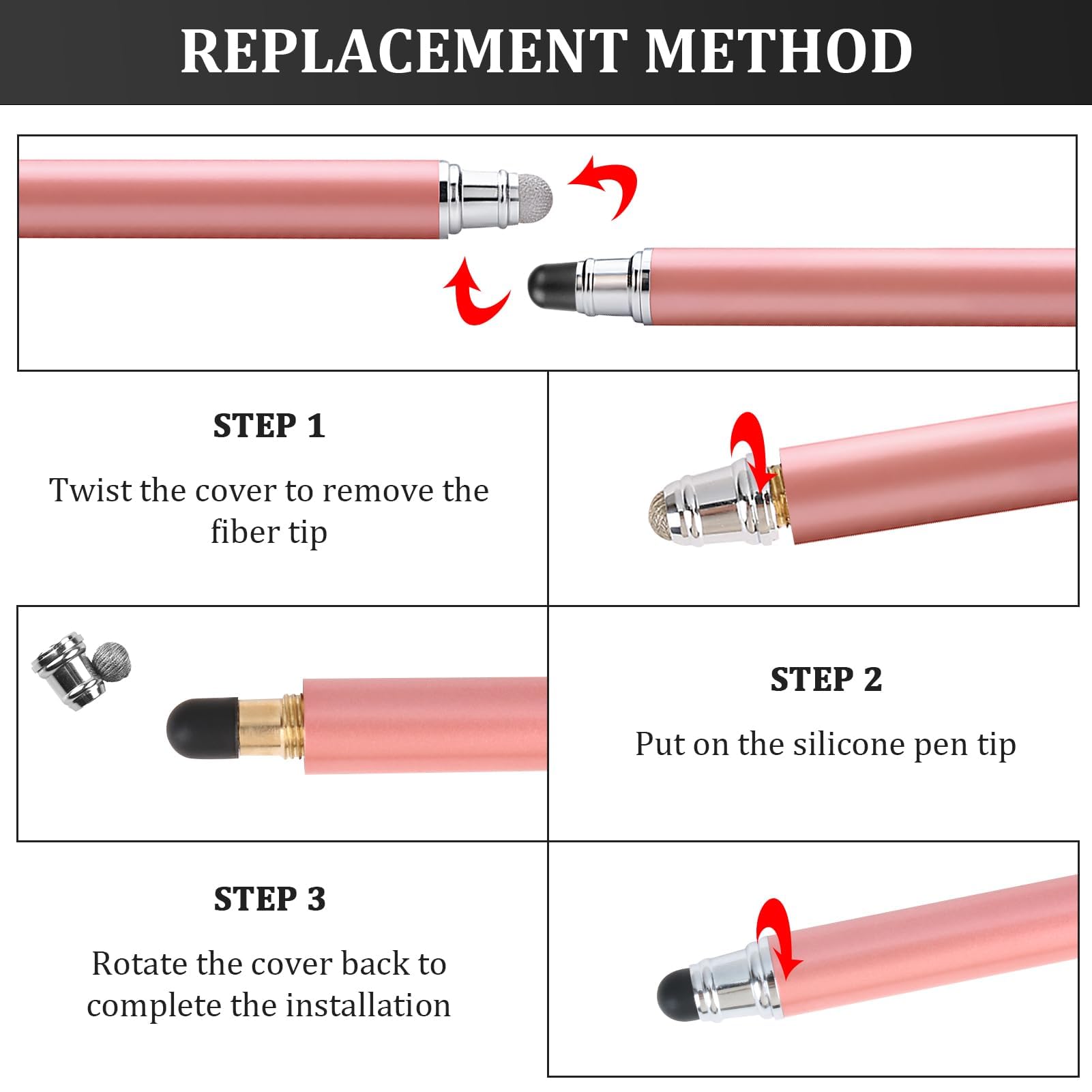 REPLACEMENT METHOD

STEP 1

Twist the cover to remove the fiber tip

STEP 2

Put on the silicone pen tip

STEP 3

Rotate the cover back to complete the installation