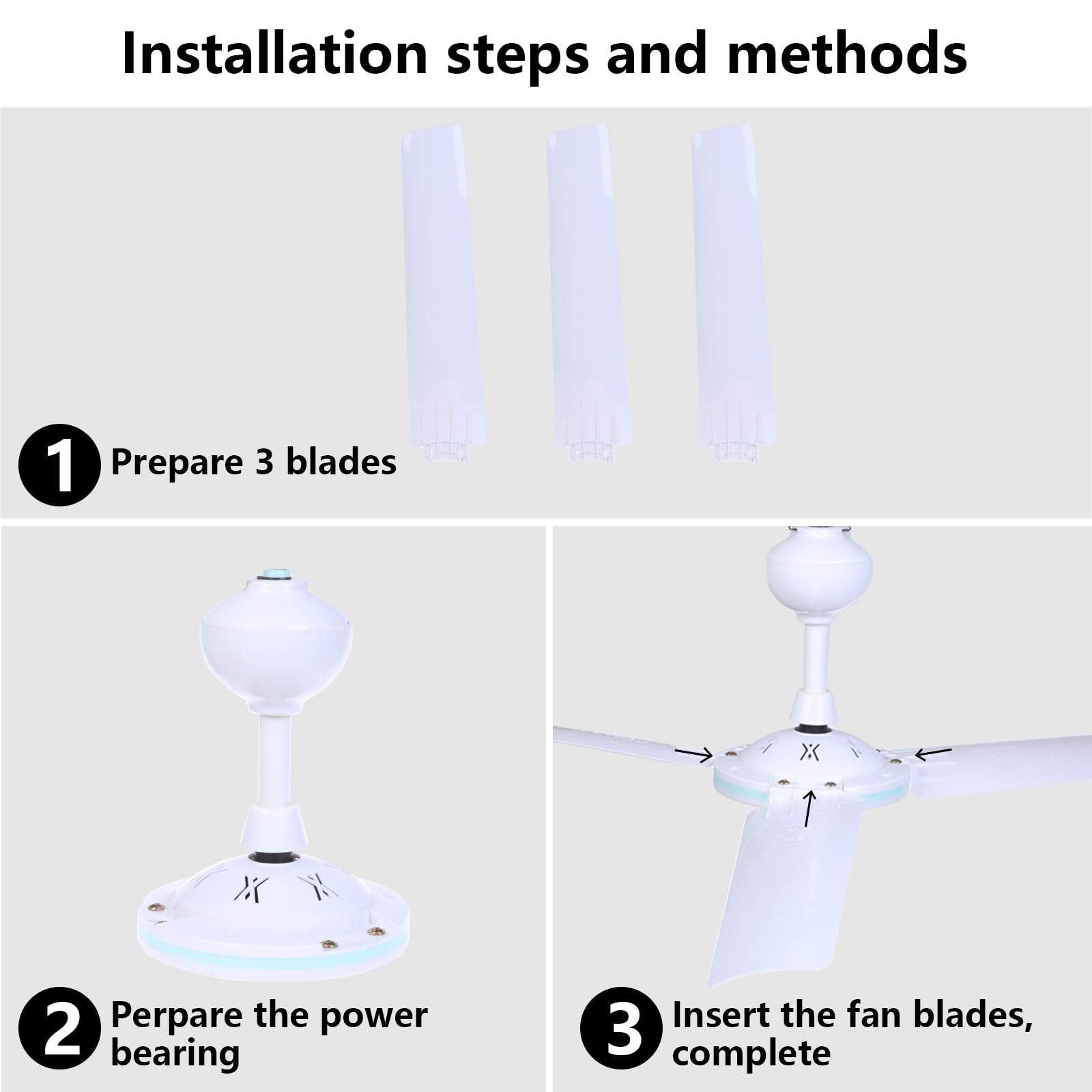 Installation steps and methods

1 Prepare 3 blades

2 Perpare the power bearing

3 Insert the fan blades, complete