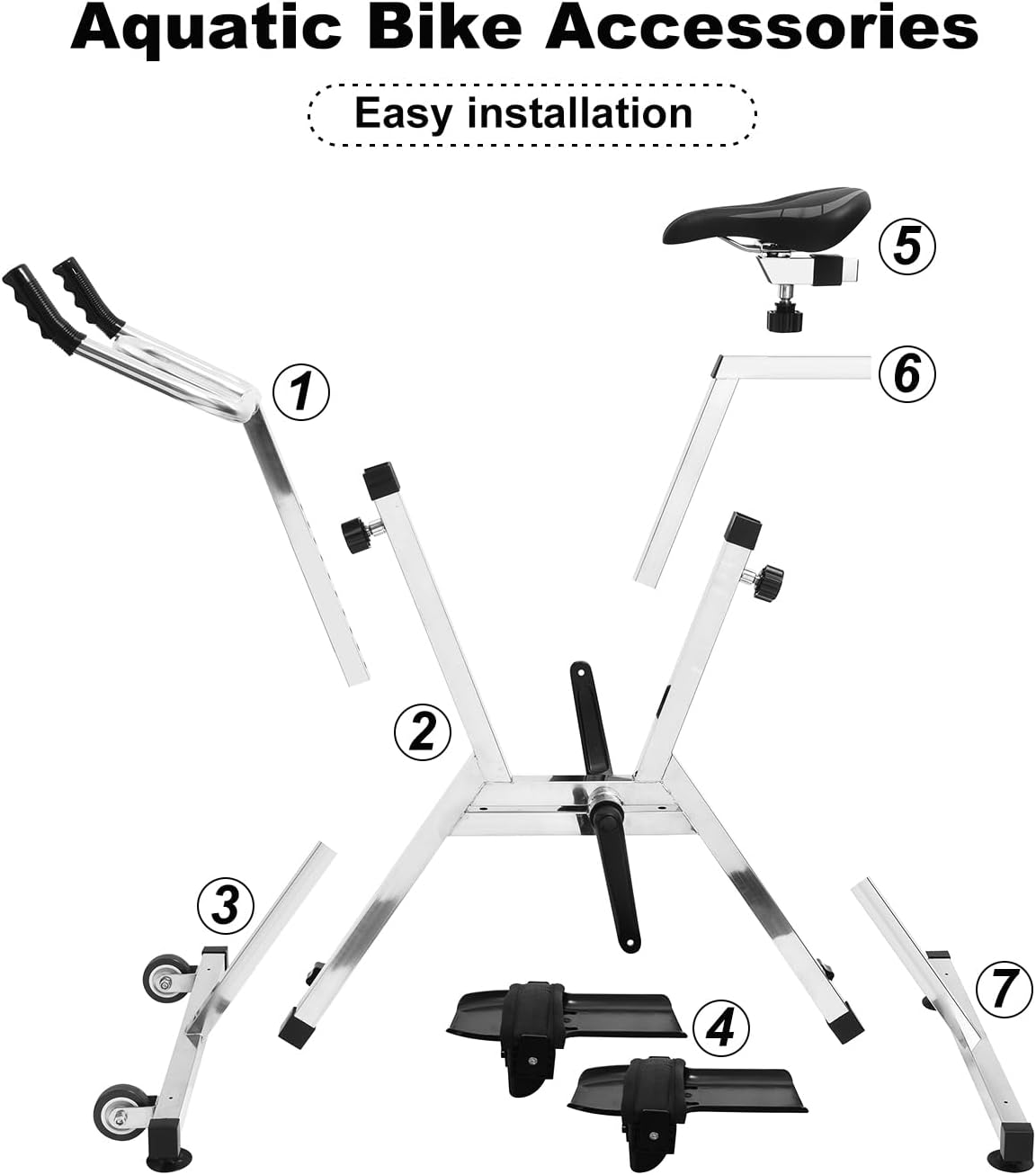 Aquatic Bike Accessories

Easy installation

5

1

6

2

3

4

7