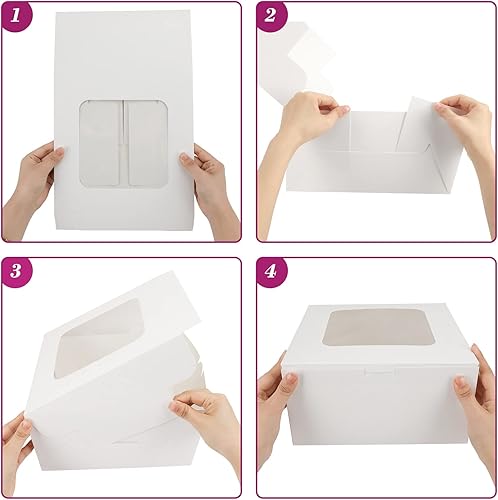 1

2

3

4