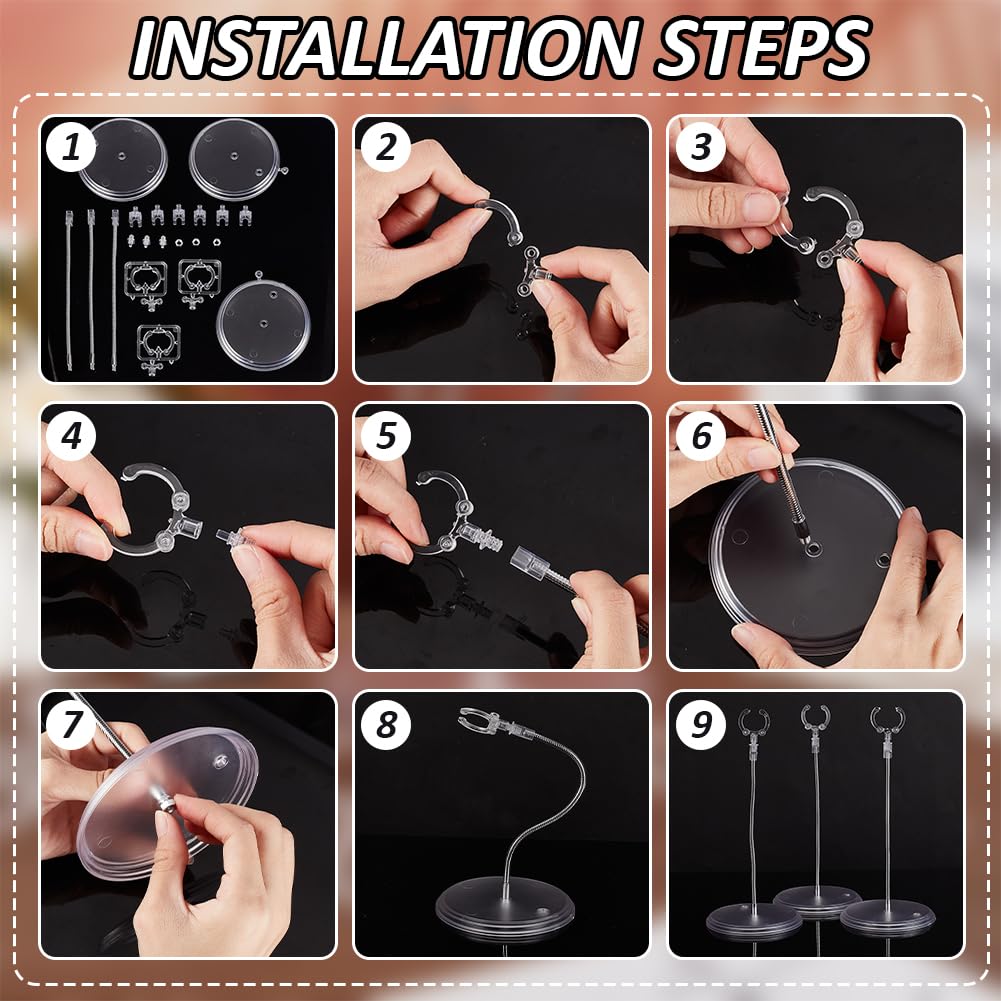 INSTALLATION STEPS

1

2

3

4

5

6

7

8

9