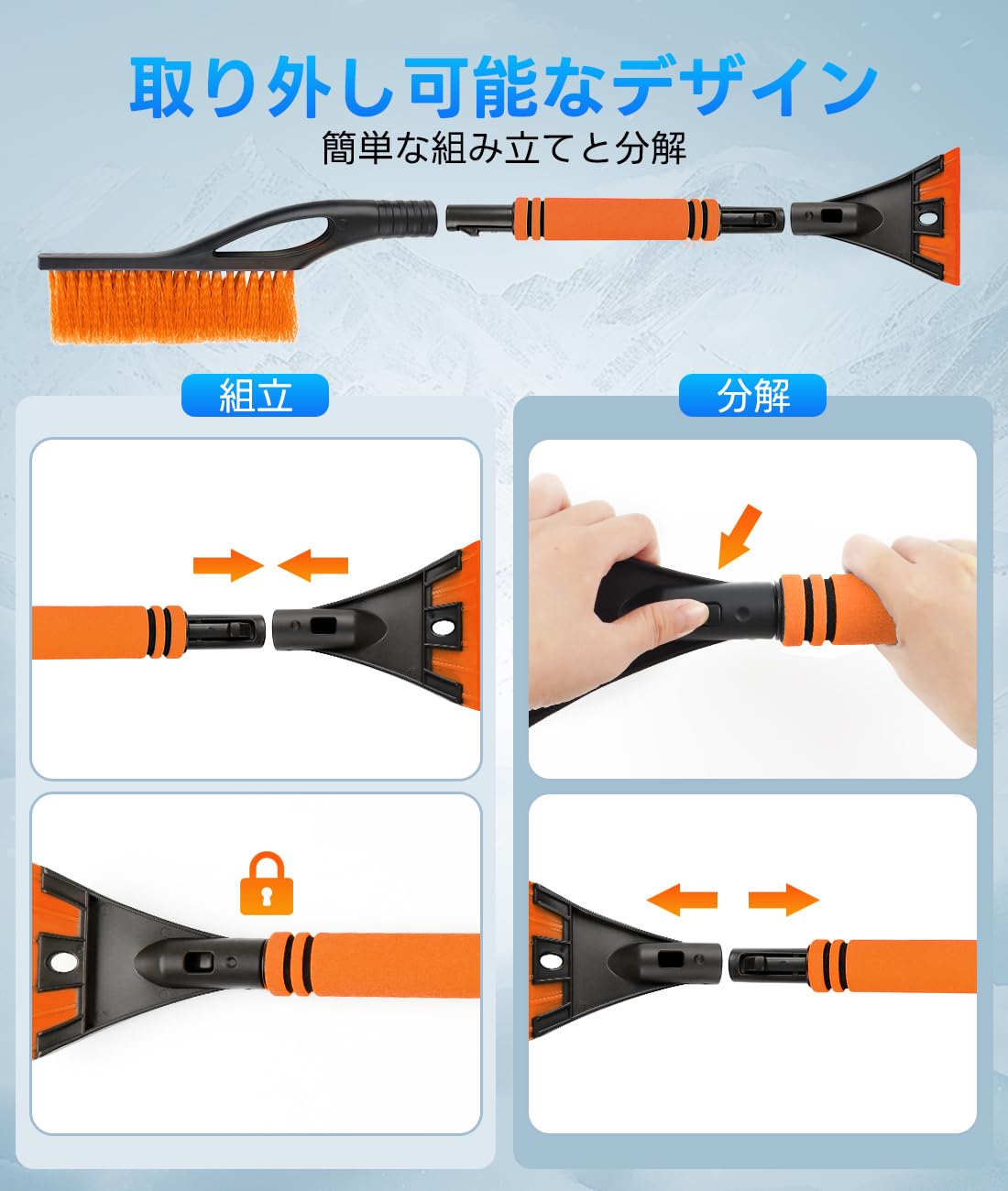 取り外し可能なデザイン

簡単な組み立てと分解

組立

分解