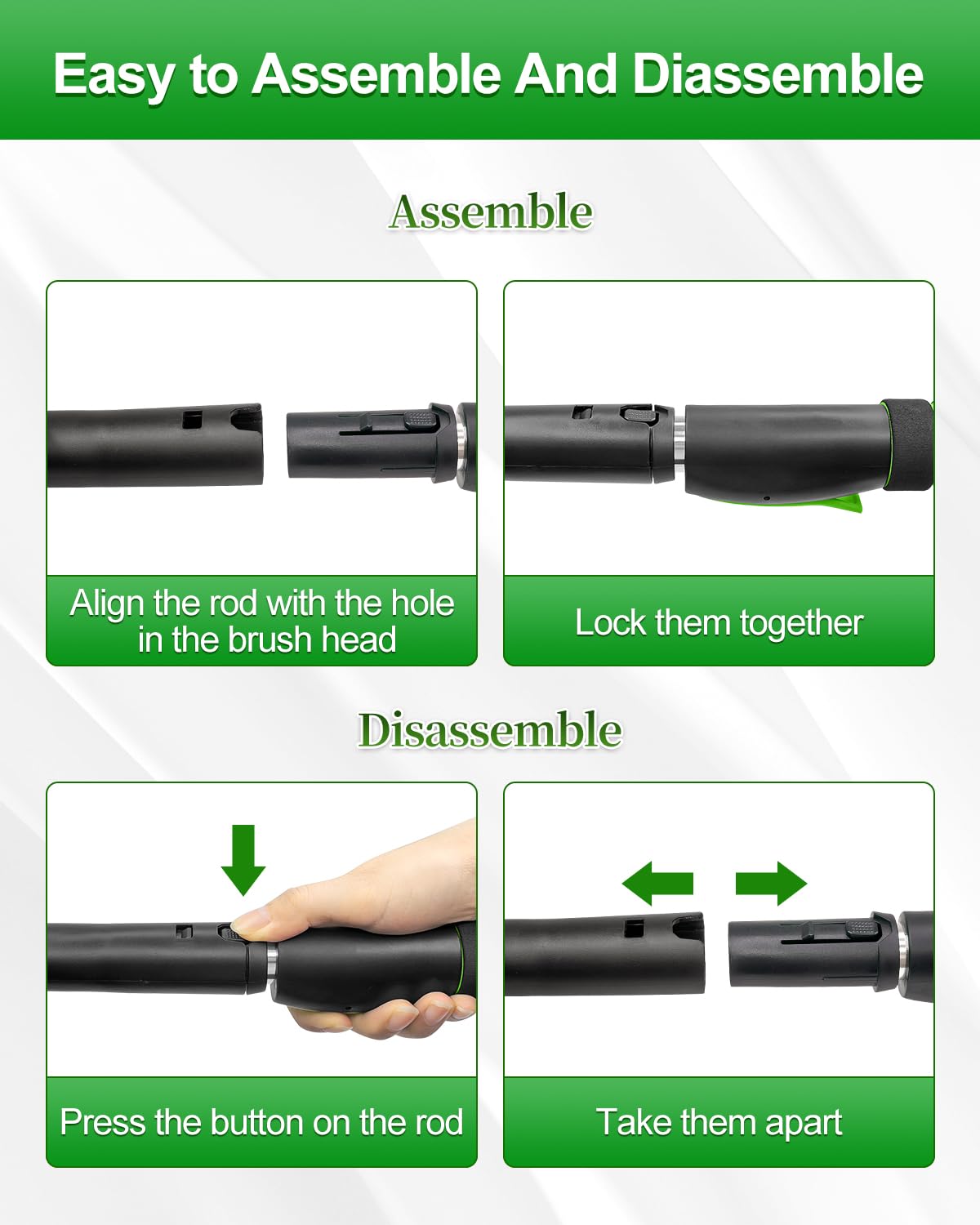 Easy to Assemble And Diassemble

Assemble

Align the rod with the hole in the brush head

Lock them together

Disassemble

Press the button on the rod

Take them apart