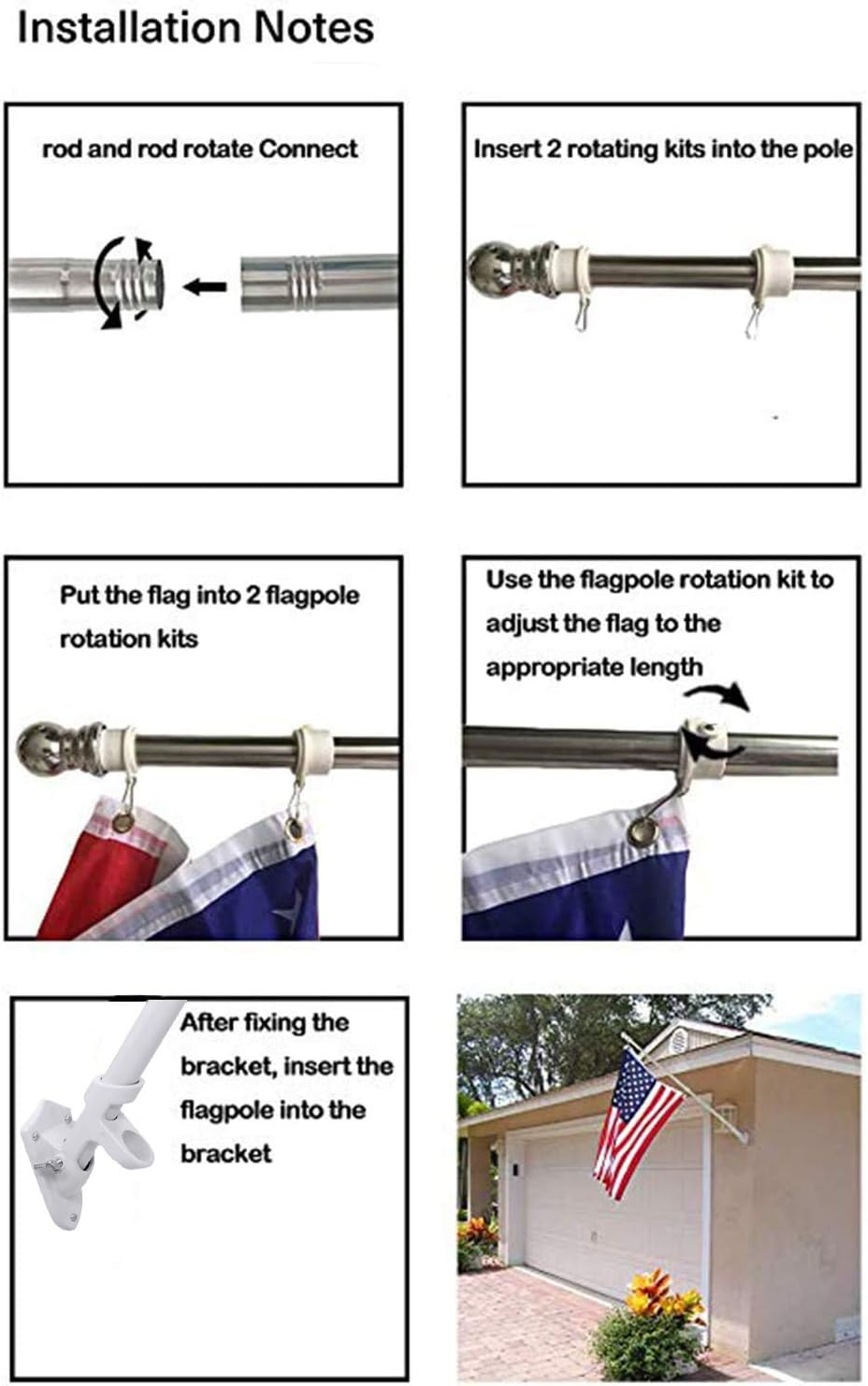 Installation Notes

rod and rod rotate Connect

Insert 2 rotating kits into the pole

Put the flag into 2 flagpole rotation kits

Use the flagpole rotation kit to adjust the flag to the appropriate length

After fixing the bracket, insert the flagpole into the bracket