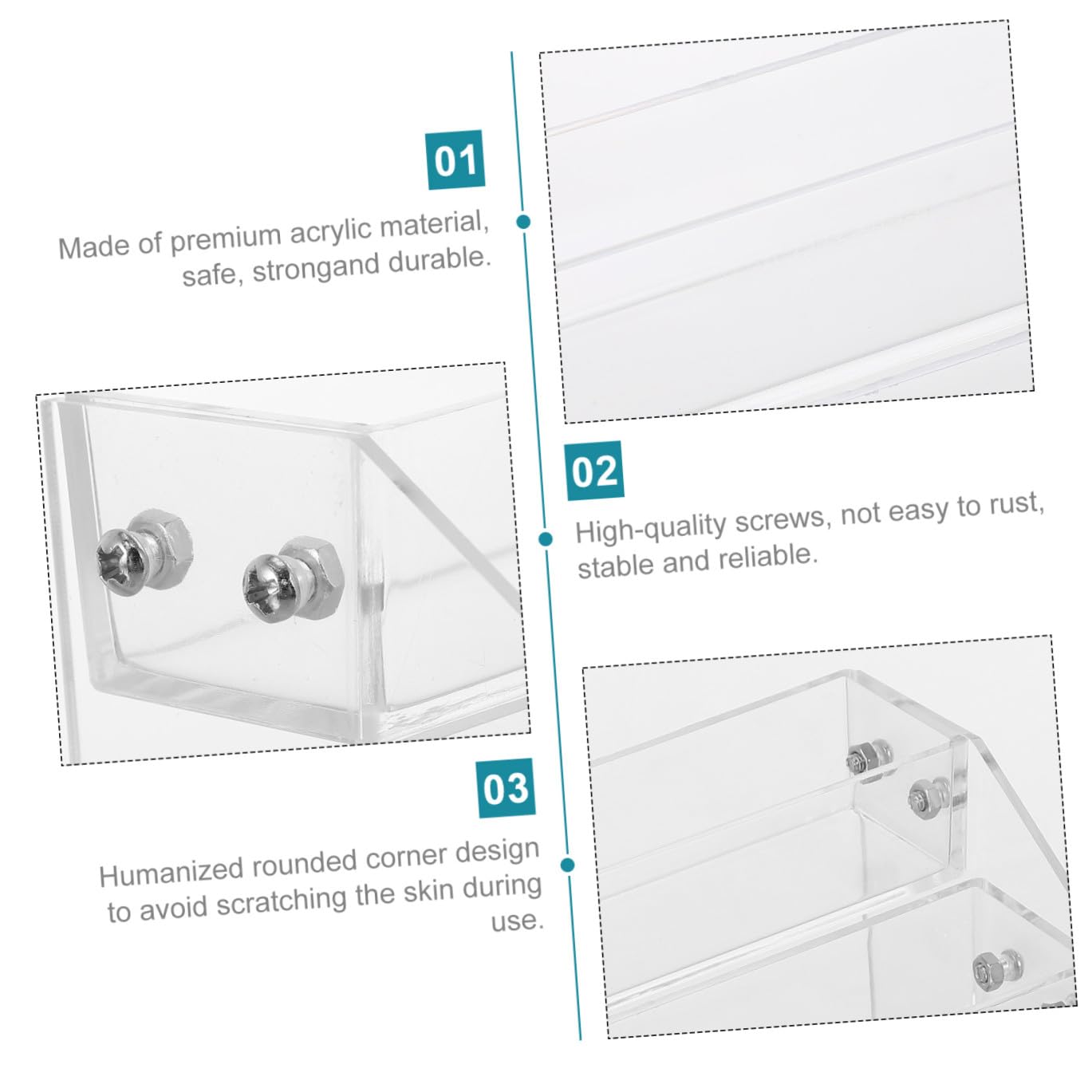 01

Made of premium acrylic material, safe, strongand durable.

02

High-quality screws, not easy to rust, stable and reliable.

03

Humanized rounded corner design to avoid scratching the skin during use.