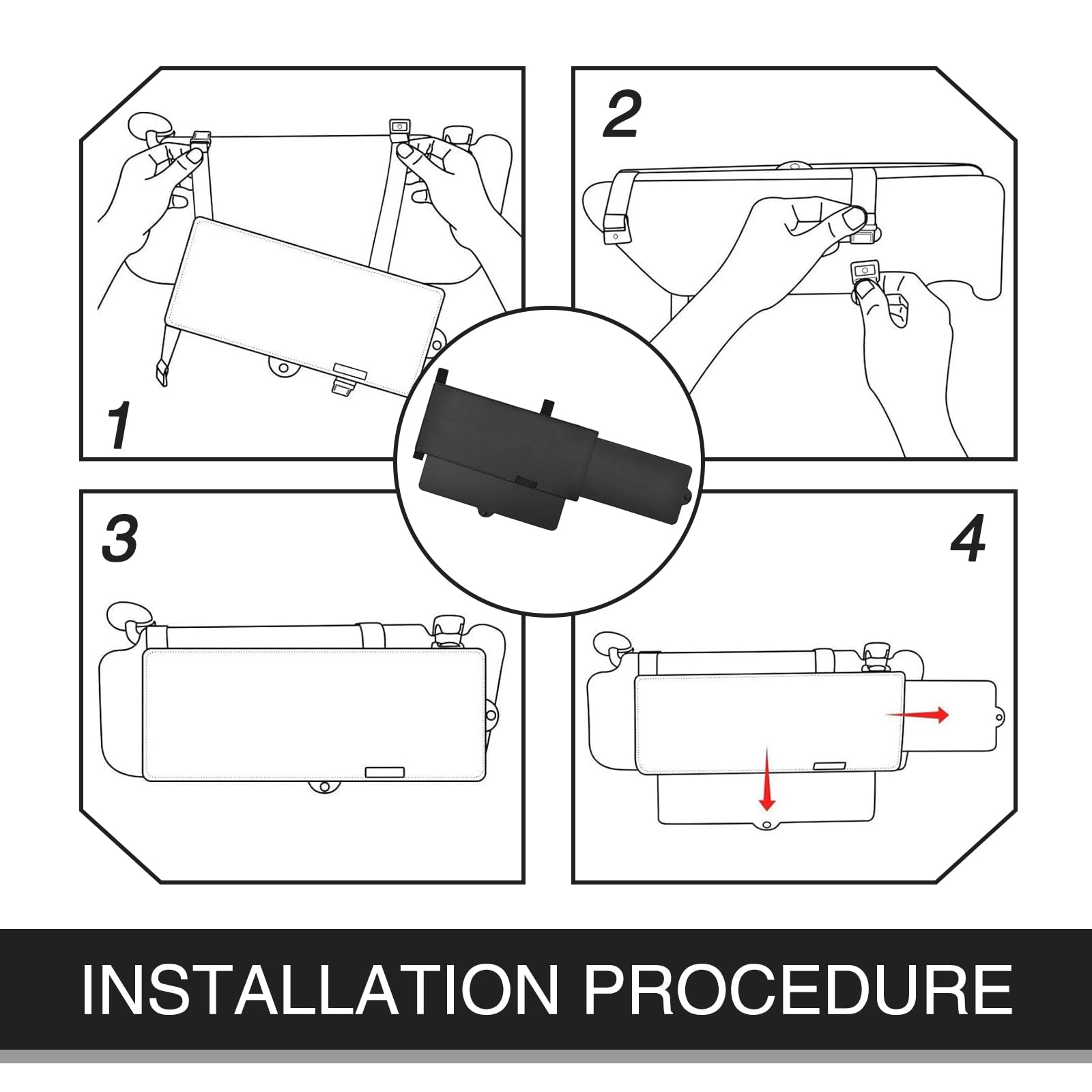 1

2

3

4

INSTALLATION PROCEDURE