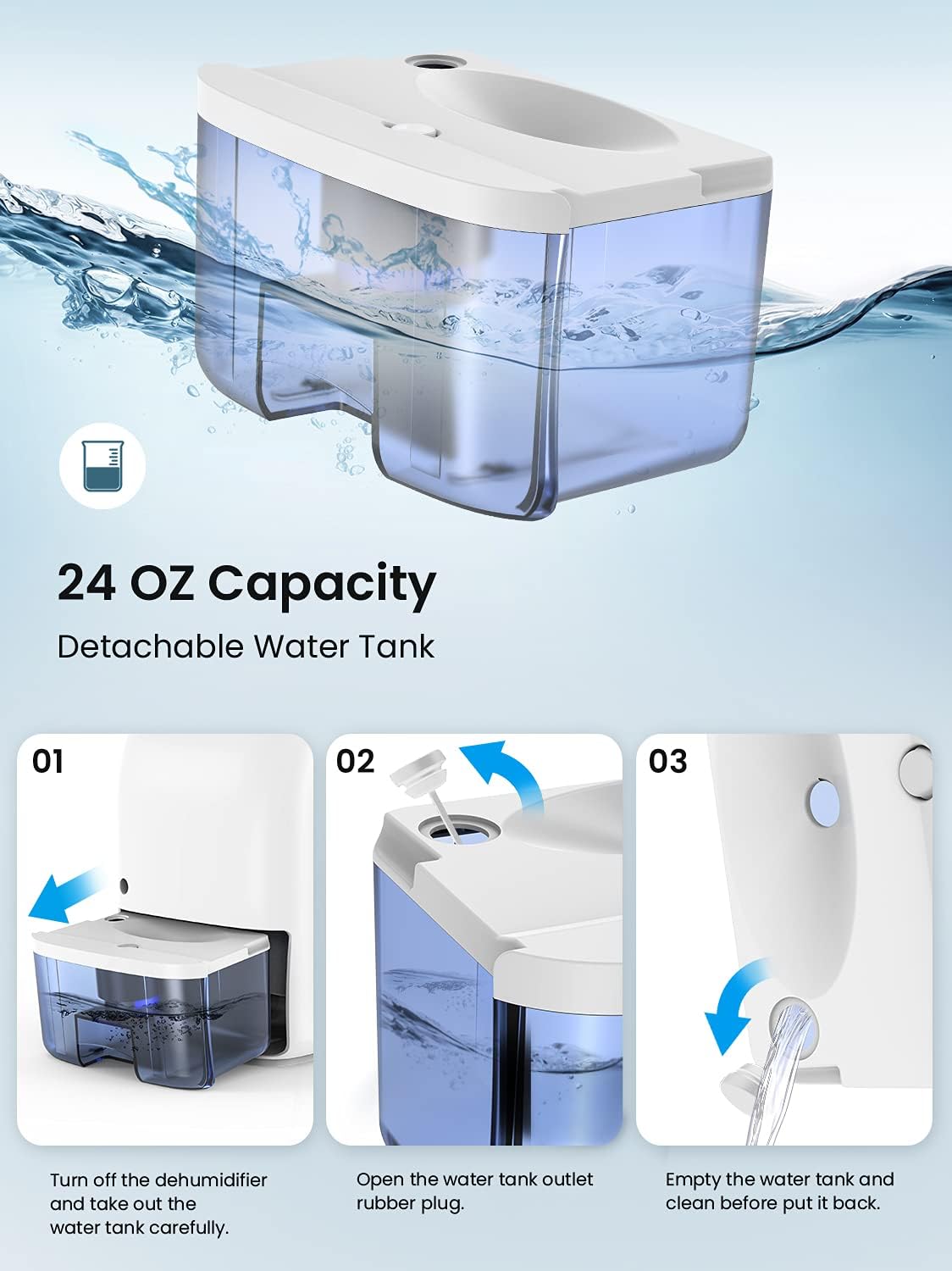 24 OZ Capacity

Detachable Water Tank

01

Turn off the dehumidifier and take out the water tank carefully.

02

Open the water tank outlet rubber plug.

03

Empty the water tank and clean before put it back.