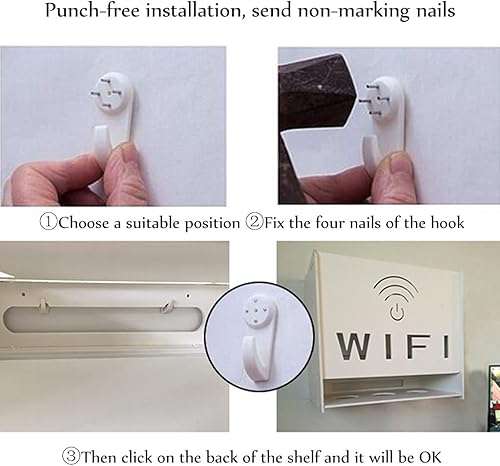 Punch-free installation, send non-marking nails

①Choose a suitable position ②Fix the four nails of the hook

WIFI

③Then click on the back of the shelf and it will be OK