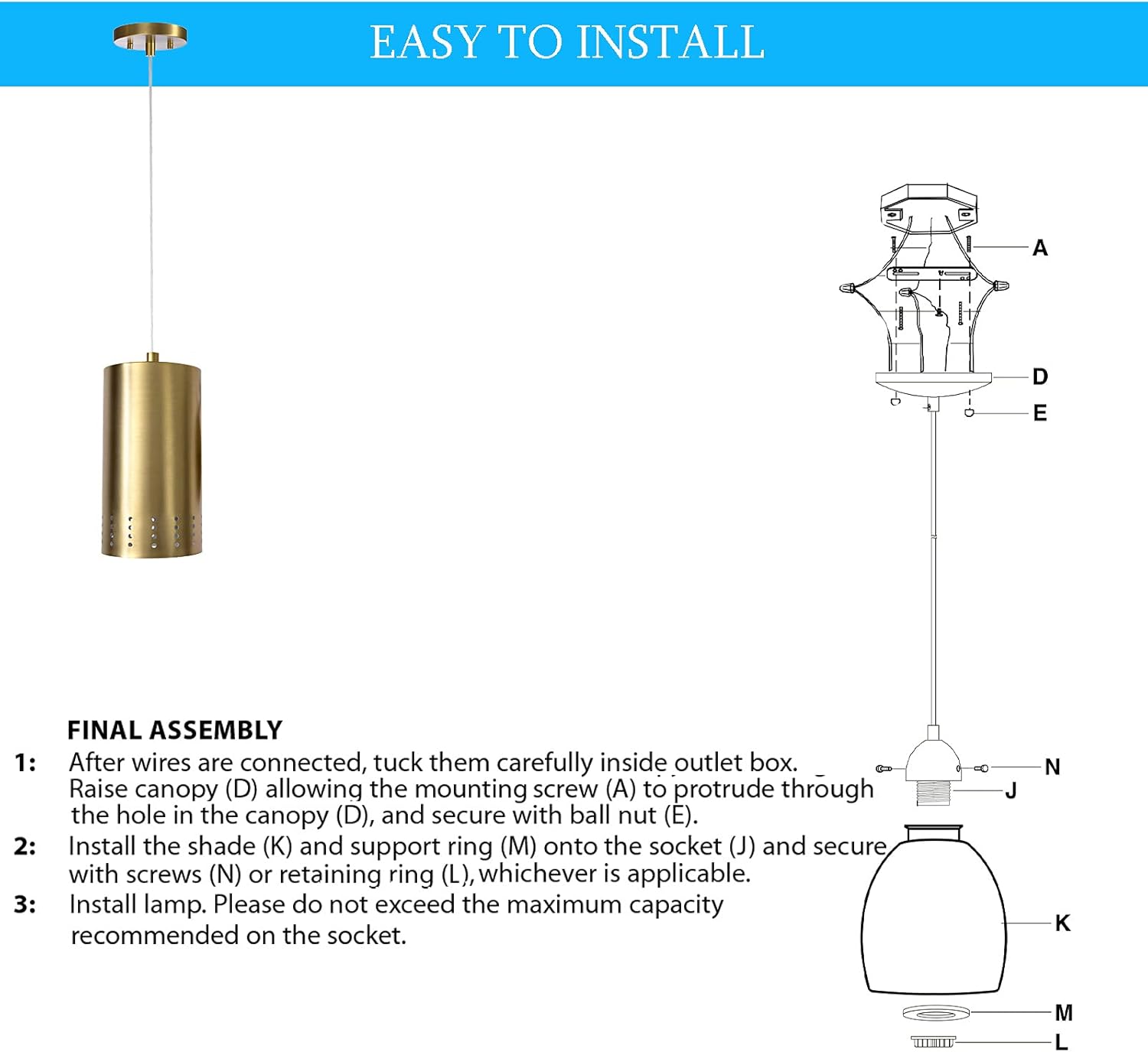 EASY TO INSTALL

A

D

E

FINAL ASSEMBLY

1: After wires are connected, tuck them carefully inside outlet box. Raise canopy (D) allowing the mounting screw (A) to protrude through the hole in the canopy (D), and secure with ball nut (E).

2: Install the shade (K) and support ring (M) onto the socket (J) and secure with screws (N) or retaining ring (L), whichever is applicable.

3: Install lamp. Please do not exceed the maximum capacity recommended on the socket.

N

J

K

M

L