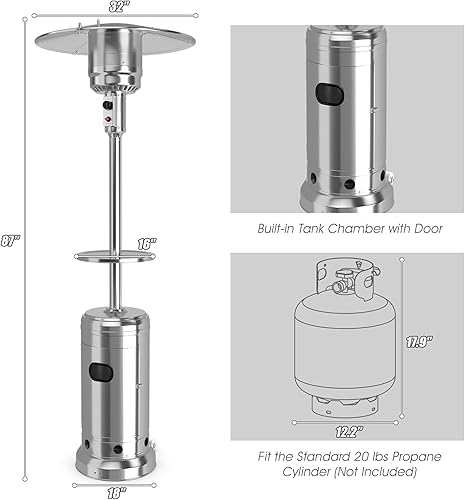 32"

87"

16"

18"

Built-in Tank Chamber with Door

17.9"

12.2"

Fit the Standard 20 lbs Propane Cylinder (Not Included)