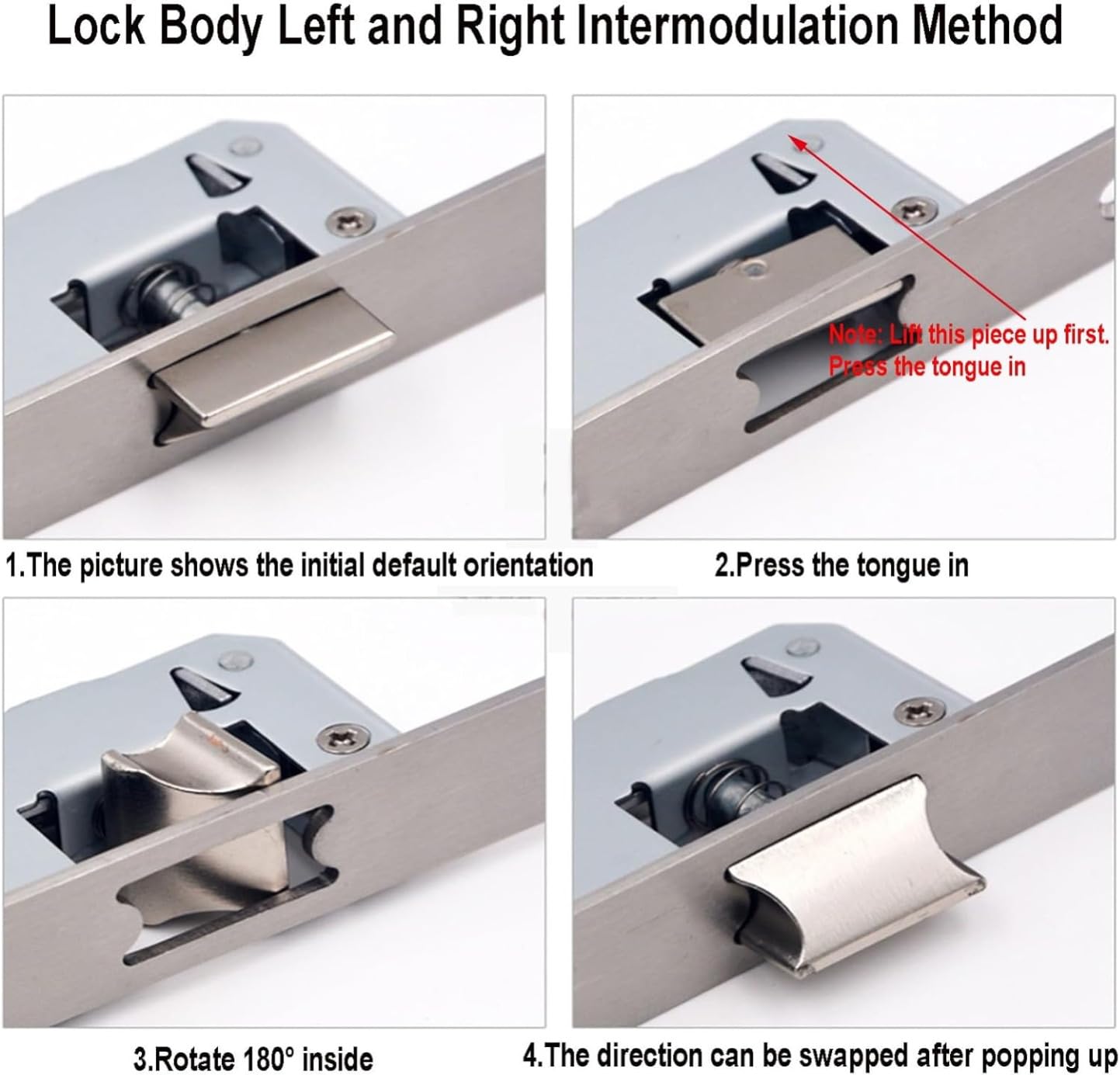 Lock Body Left and Right Intermodulation Method

Note: Lift this piece up first. Press the tongue in

1.The picture shows the initial default orientation

2.Press the tongue in

3.Rotate 180° inside

4.The direction can be swapped after popping up