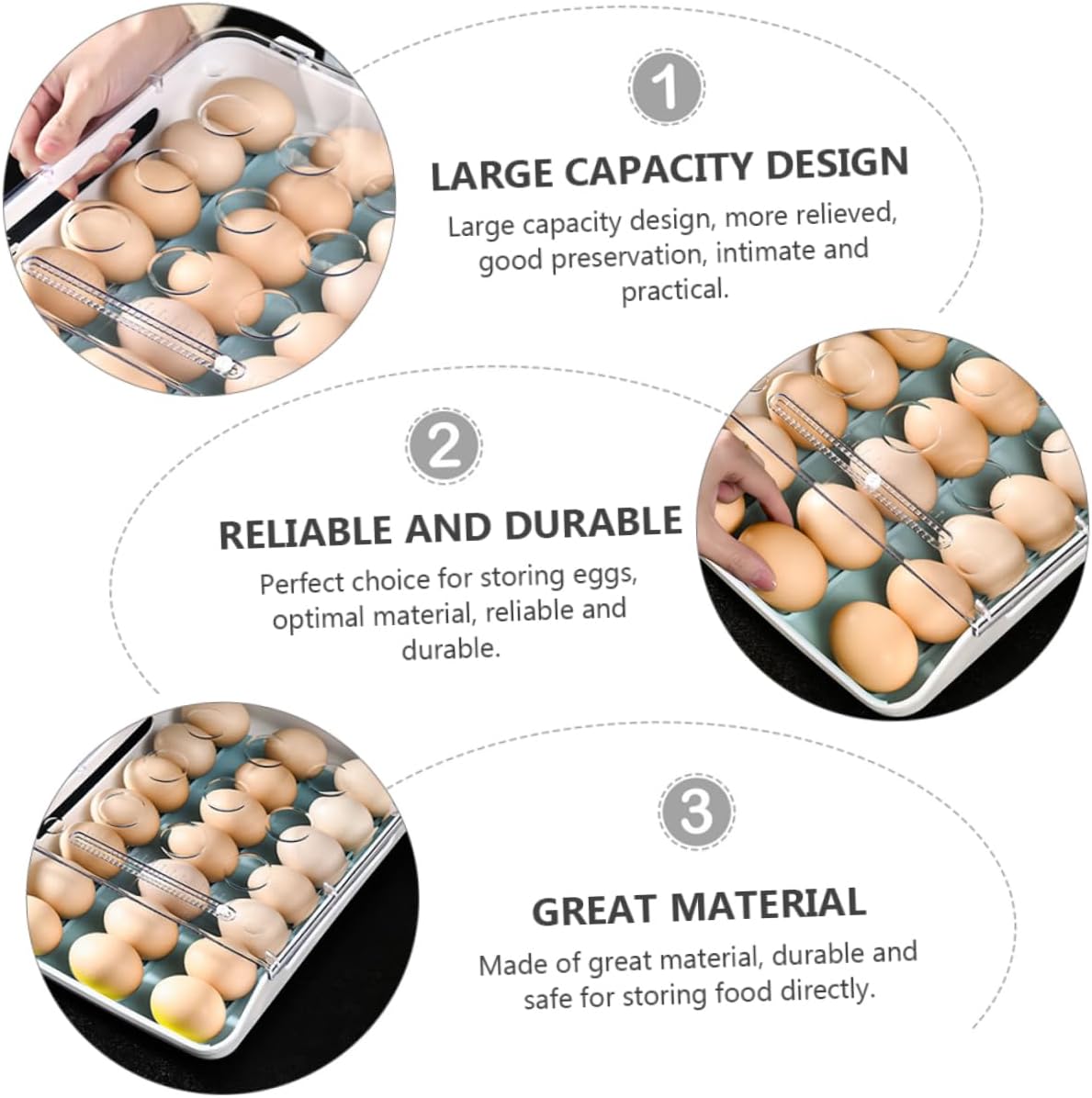 1

LARGE CAPACITY DESIGN

Large capacity design, more relieved, good preservation, intimate and practical.

2

RELIABLE AND DURABLE

Perfect choice for storing eggs, optimal material, reliable and durable.

3

GREAT MATERIAL

Made of great material, durable and safe for storing food directly.