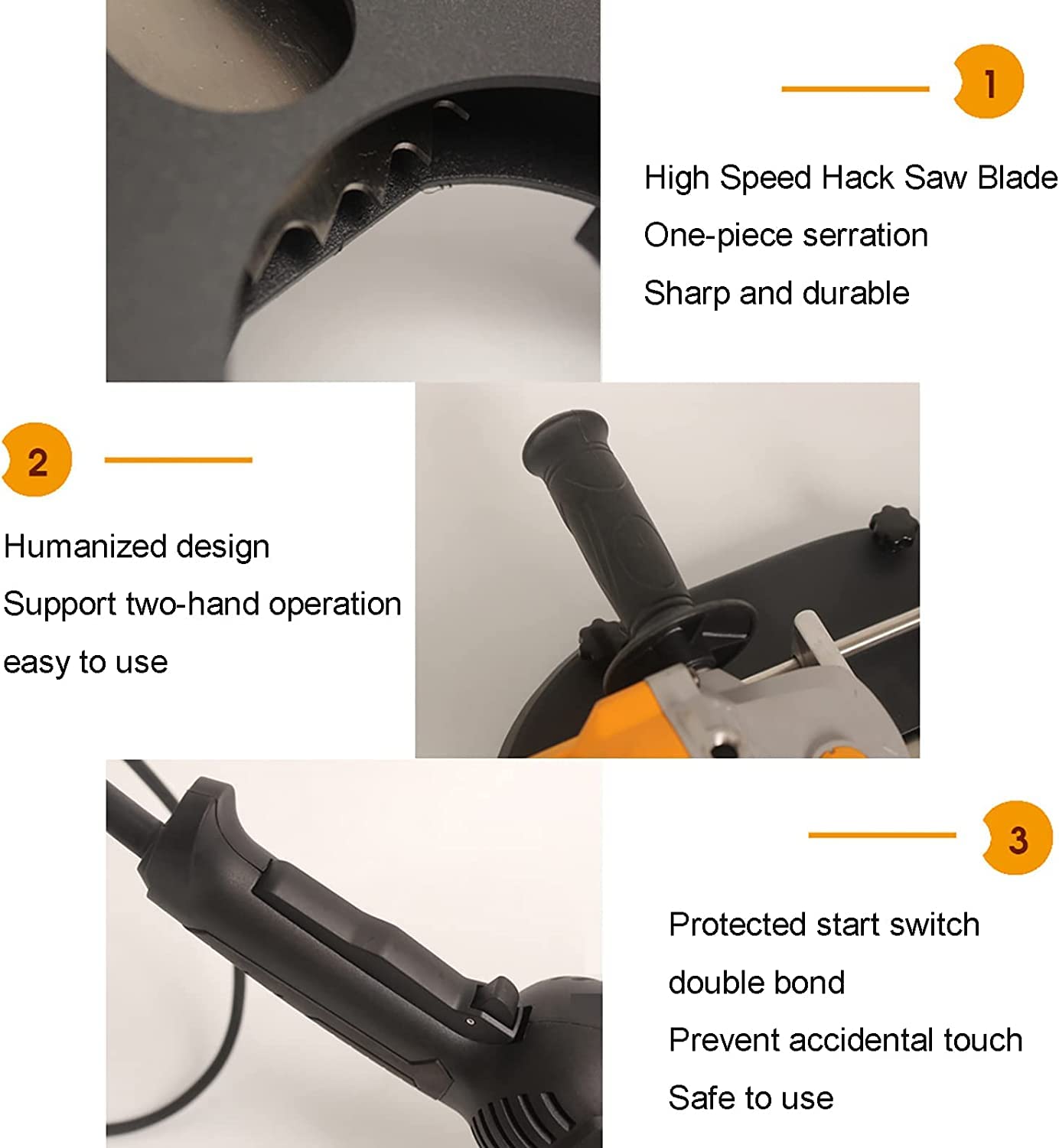 1

High Speed Hack Saw Blade
One-piece serration
Sharp and durable

2

Humanized design
Support two-hand operation
easy to use

3

Protected start switch
double bond
Prevent accidental touch
Safe to use