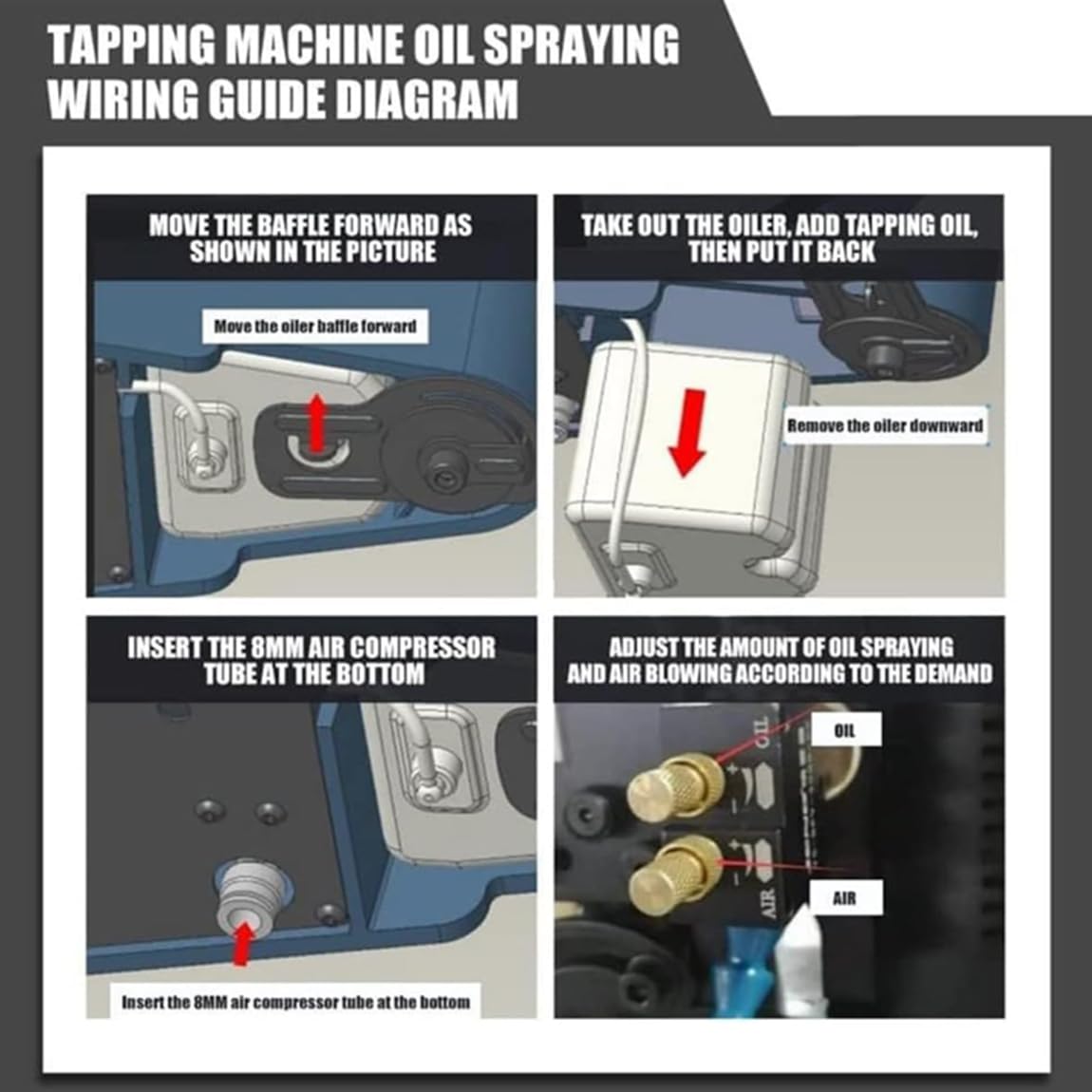 TAPPING MACHINE OIL SPRAYING WIRING GUIDE DIAGRAM

MOVE THE BAFFLE FORWARD AS SHOWN IN THE PICTURE

Move the oiler baffle forward

TAKE OUT THE OILER, ADD TAPPING OIL, THEN PUT IT BACK

Remove the oiler downward

INSERT THE 8MM AIR COMPRESSOR TUBE AT THE BOTTOM

Insert the 8MM air compressor tube at the bottom

ADJUST THE AMOUNT OF OIL SPRAYING AND AIR BLOWING ACCORDING TO THE DEMAND

OIL

OIL

AIR

AIR