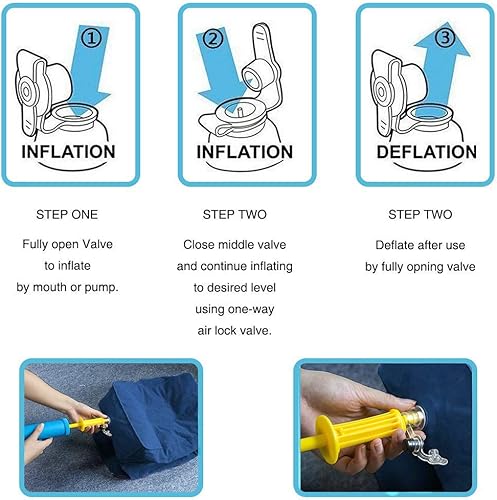 ①
INFLATION

②
INFLATION

③
DEFLATION

STEP ONE

Fully open Valve to inflate by mouth or pump.

STEP TWO

Close middle valve and continue inflating to desired level using one-way air lock valve.

STEP TWO

Deflate after use by fully opning valve