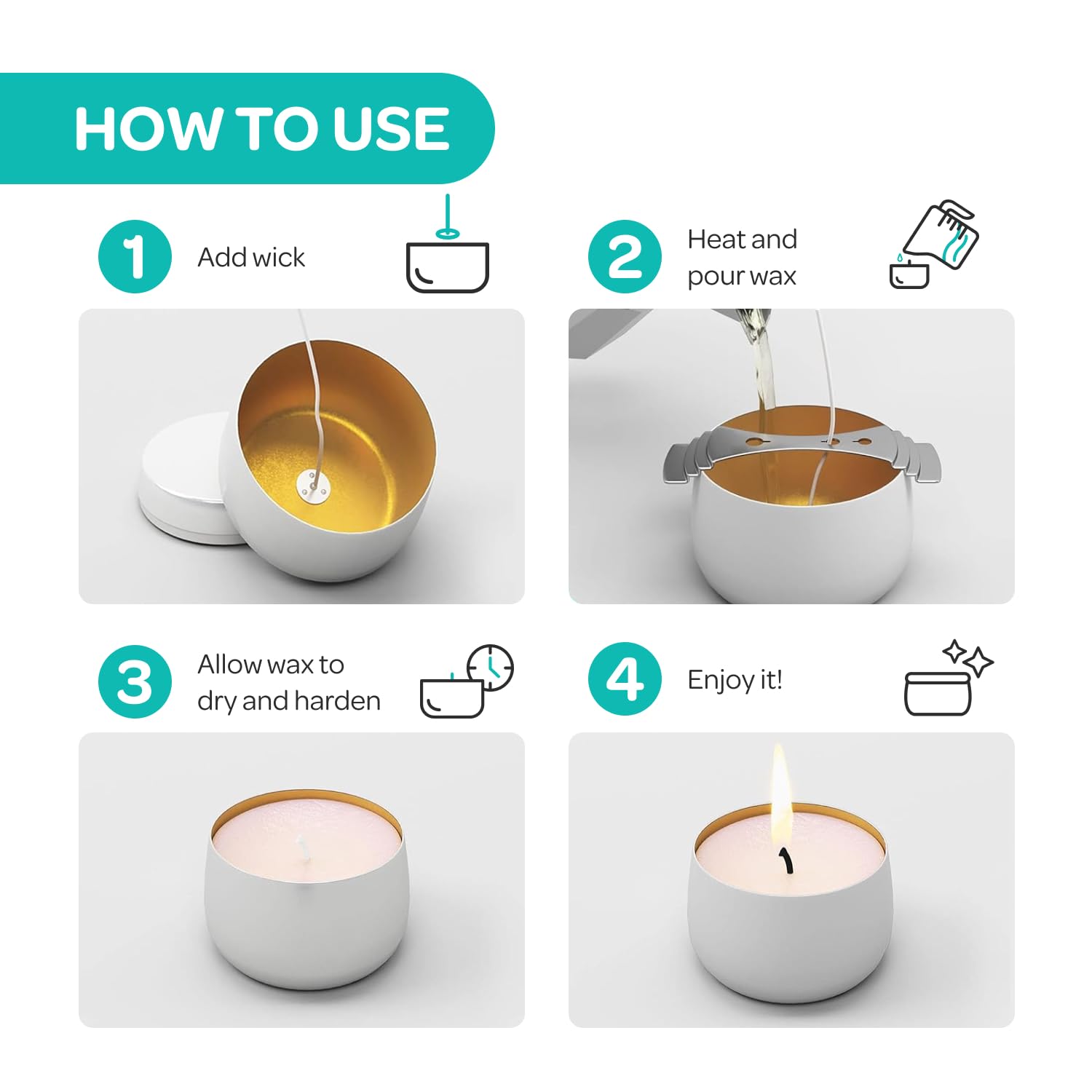 HOW TO USE

1 Add wick

2 Heat and pour wax

3 Allow wax to dry and harden

4 Enjoy it!