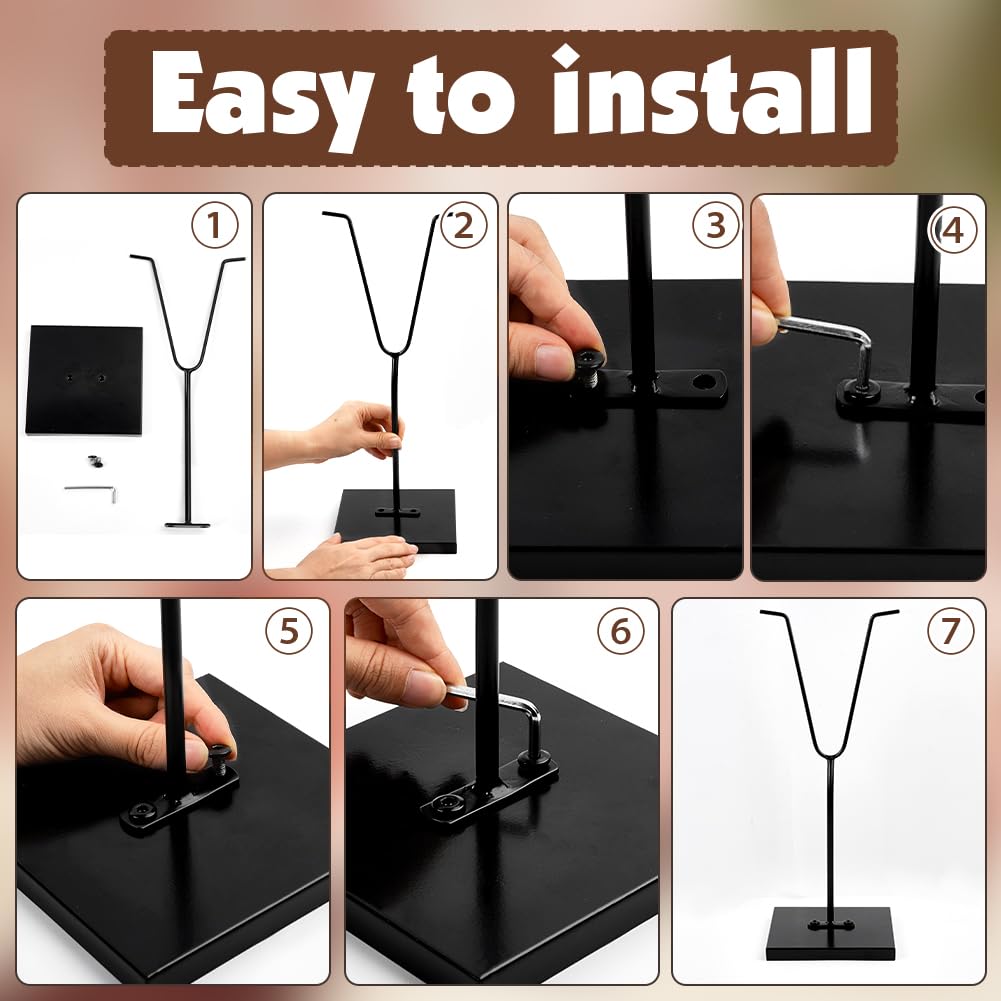 Easy to install

①

②

③

④

⑤

⑥

⑦