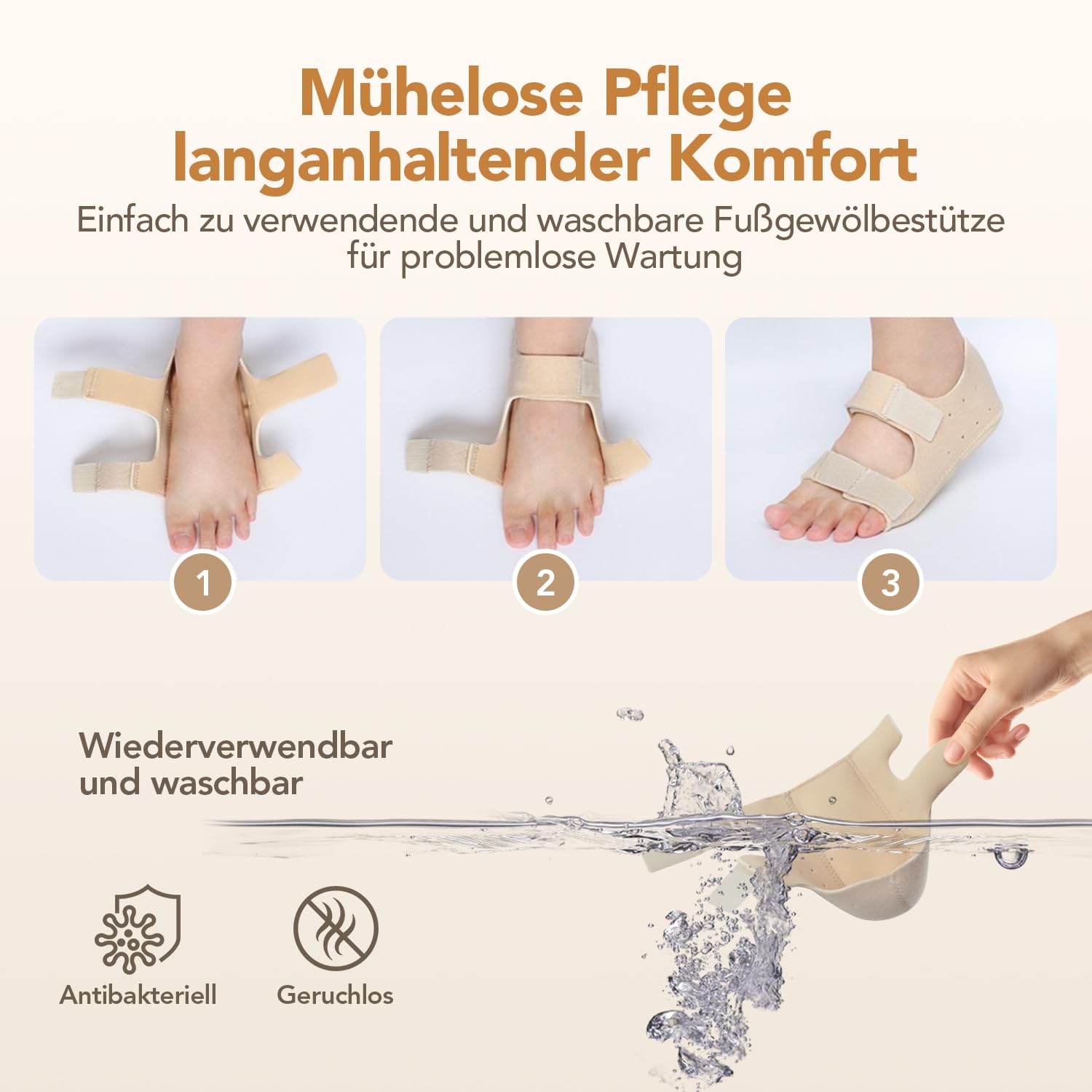 Mühelose Pflege langanhaltender Komfort

Einfach zu verwendende und waschbare Fußgewölbestütze für problemlose Wartung

1

2

3

Wiederverwendbar und waschbar

Antibakteriell

Geruchlos