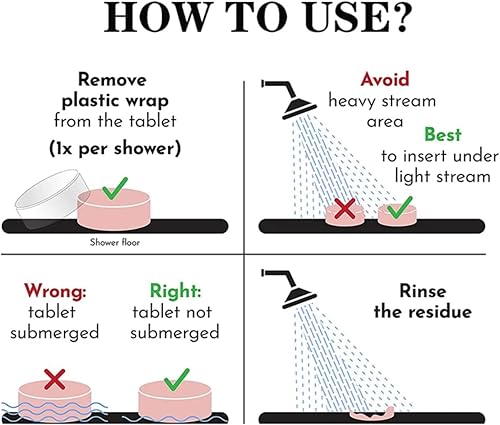 HOW TO USE?

Remove plastic wrap from the tablet
(1x per shower)

Shower floor

Avoid heavy stream area
Best to insert under light stream

Wrong: tablet submerged

Right: tablet not submerged

Rinse the residue