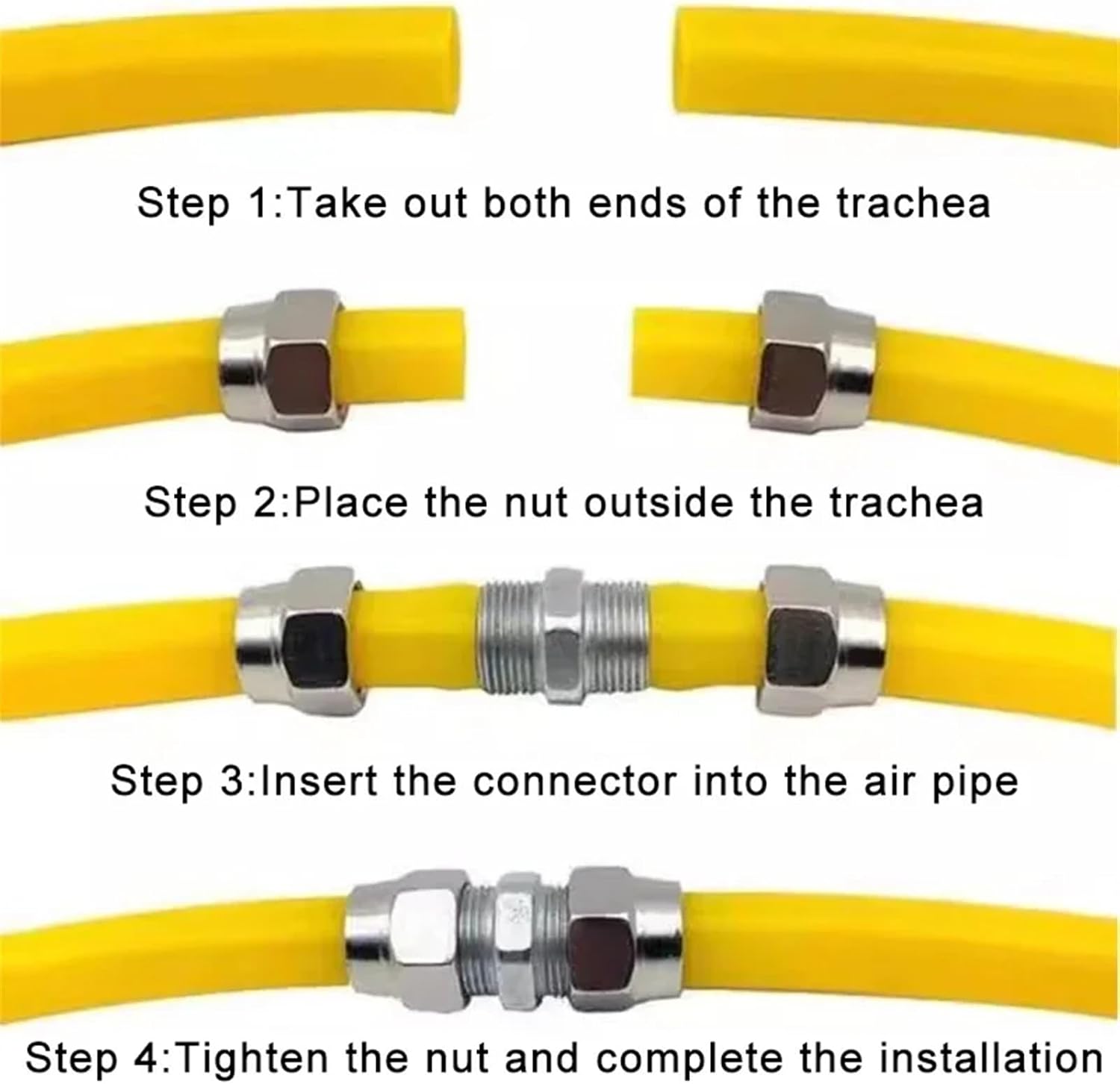 Step 1:Take out both ends of the trachea

Step 2:Place the nut outside the trachea

Step 3:Insert the connector into the air pipe

Step 4:Tighten the nut and complete the installation