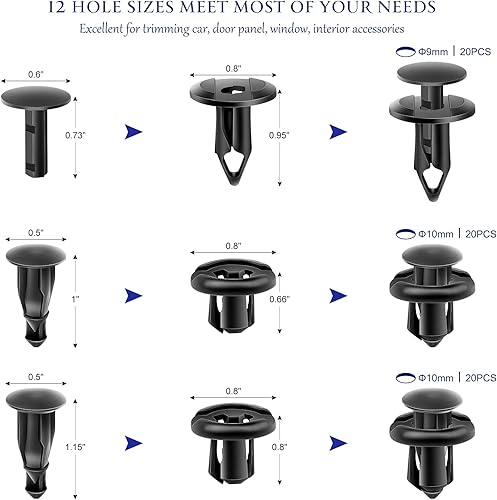 12 HOLE SIZES MEET MOST OF YOUR NEEDS

Excellent for trimming car, door panel, window, interior accessories

Φ9mm | 20PCS

0.6"

0.73"

0.8"

0.95"

Φ10mm | 20PCS

0.5"

1"

0.8"

0.66"

Φ10mm | 20PCS

0.5"

1.15"

0.8"

0.8"