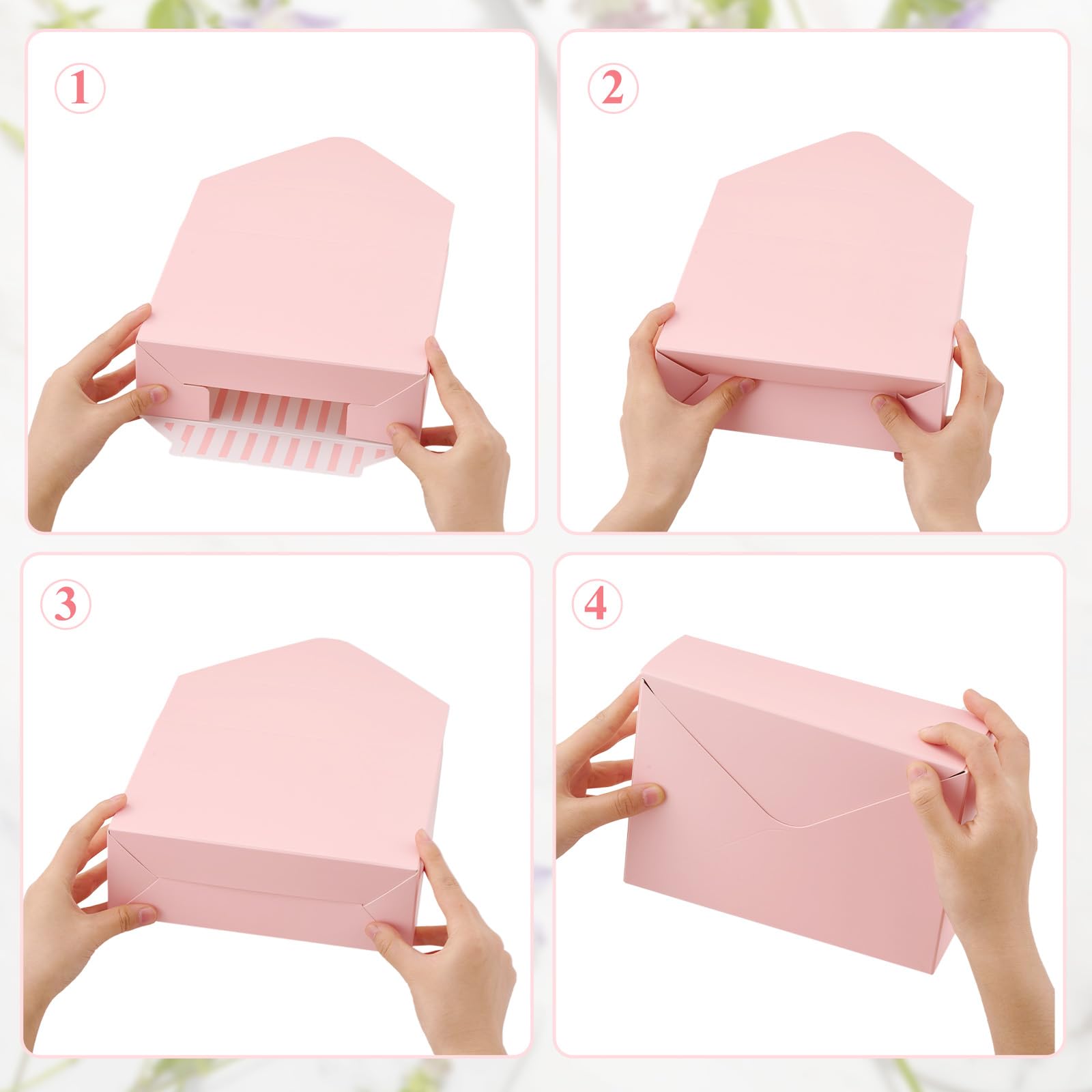 1

2

3

4