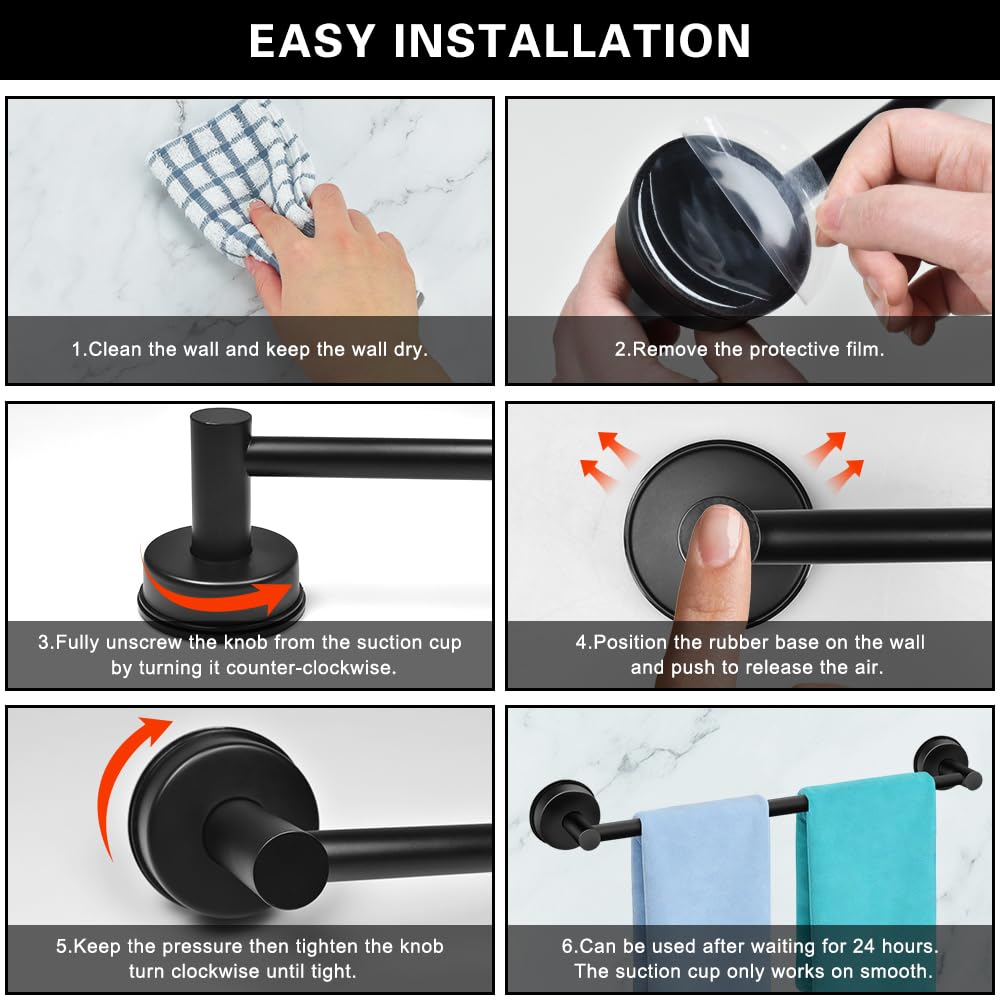 EASY INSTALLATION

1.Clean the wall and keep the wall dry.

2.Remove the protective film.

3.Fully unscrew the knob from the suction cup by turning it counter-clockwise.

4.Position the rubber base on the wall and push to release the air.

5.Keep the pressure then tighten the knob turn clockwise until tight.

6.Can be used after waiting for 24 hours. The suction cup only works on smooth.