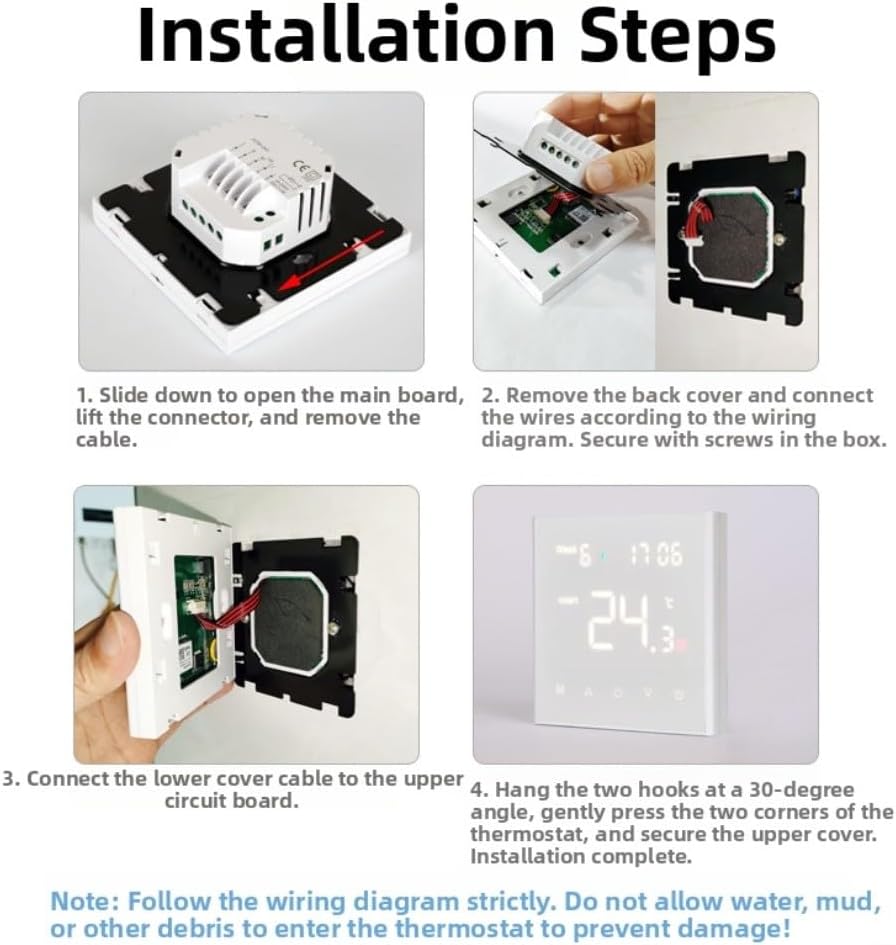 Installation Steps

1. Slide down to open the main board, lift the connector, and remove the cable.

2. Remove the back cover and connect the wires according to the wiring diagram. Secure with screws in the box.

6 17:06
24.3 ℃

3. Connect the lower cover cable to the upper circuit board.

4. Hang the two hooks at a 30-degree angle, gently press the two corners of the thermostat, and secure the upper cover. Installation complete.

Note: Follow the wiring diagram strictly. Do not allow water, mud, or other debris to enter the thermostat to prevent damage!