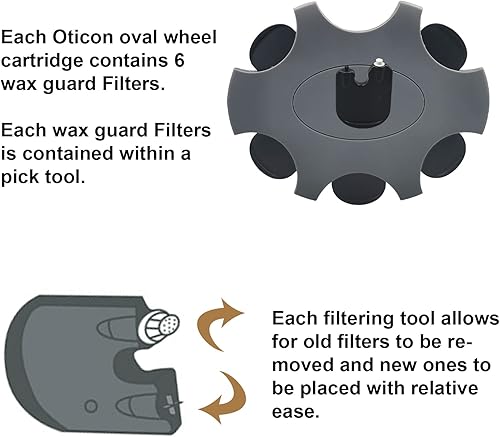 Each Oticon oval wheel cartridge contains 6 wax guard Filters.

Each wax guard Filters is contained within a pick tool.

Each filtering tool allows for old filters to be removed and new ones to be placed with relative ease.