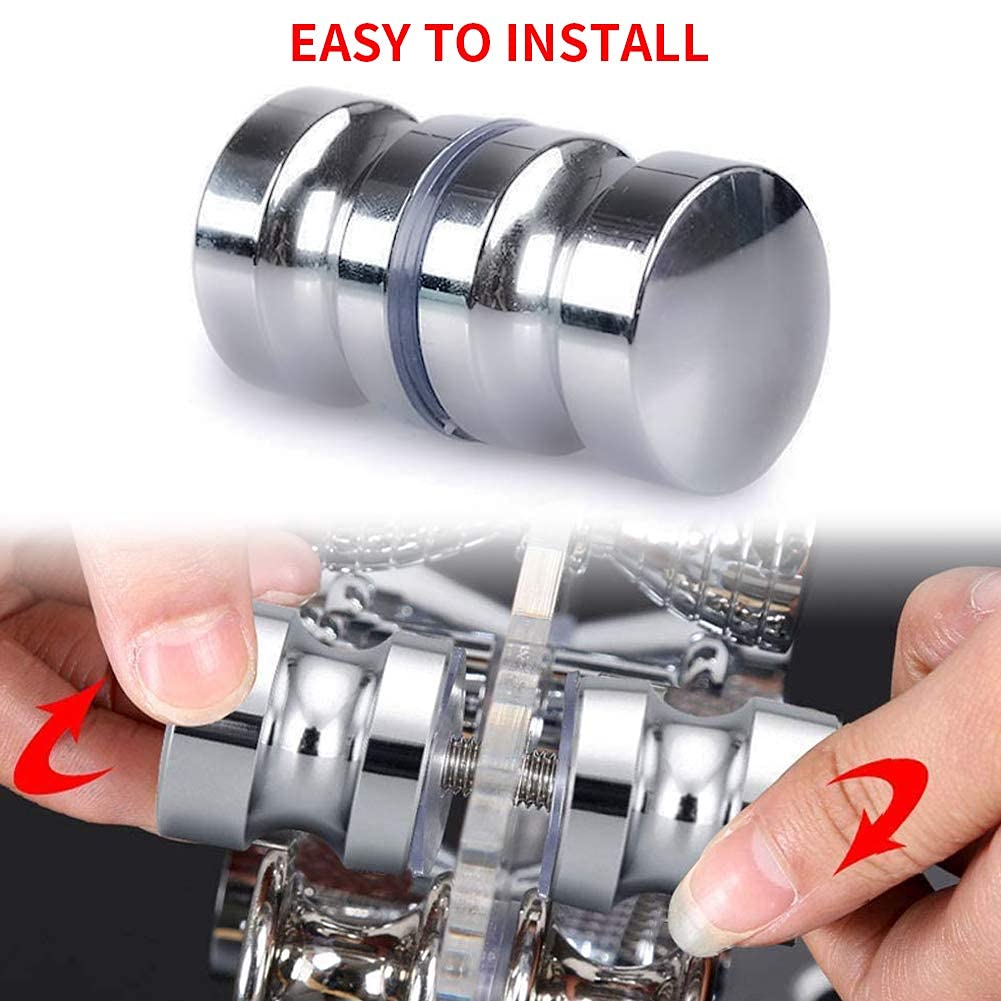 EASY TO INSTALL