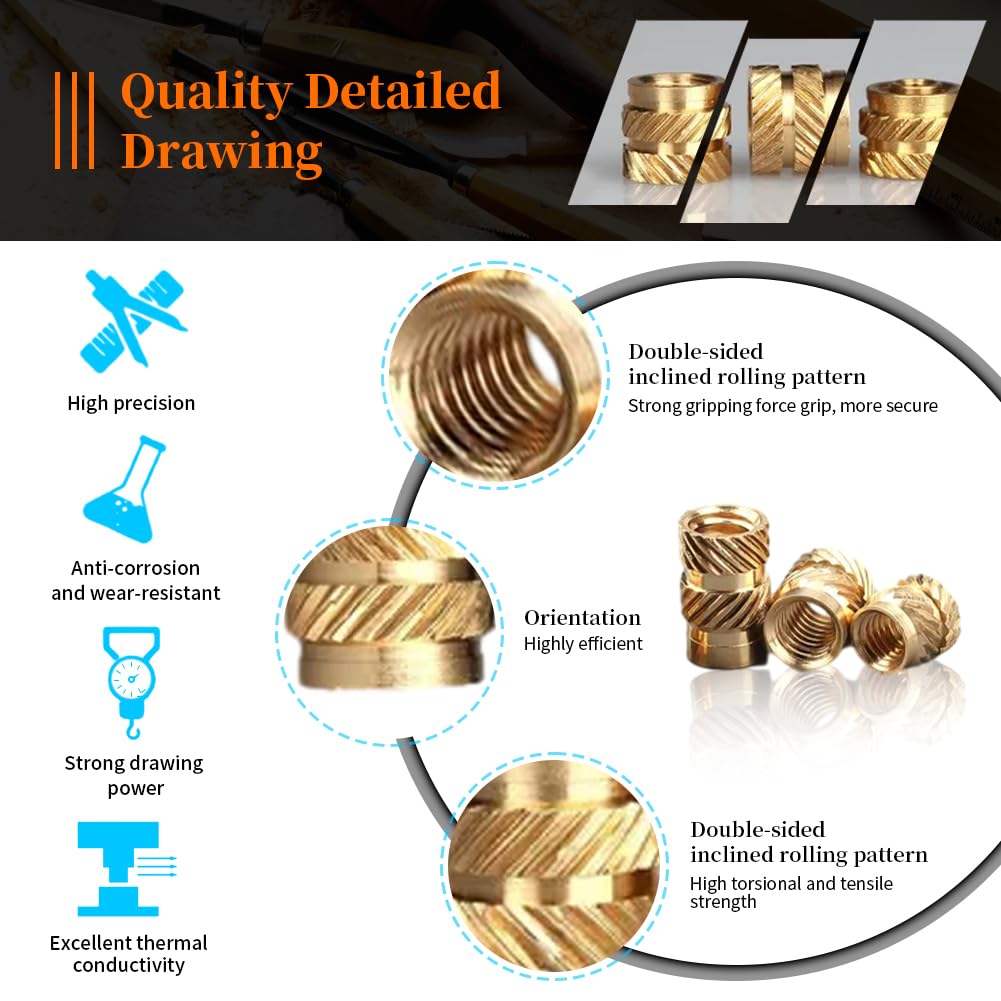 Quality Detailed Drawing

High precision

Anti-corrosion and wear-resistant

Strong drawing power

Excellent thermal conductivity

Double-sided inclined rolling pattern
Strong gripping force grip, more secure

Orientation
Highly efficient

Double-sided inclined rolling pattern
High torsional and tensile strength