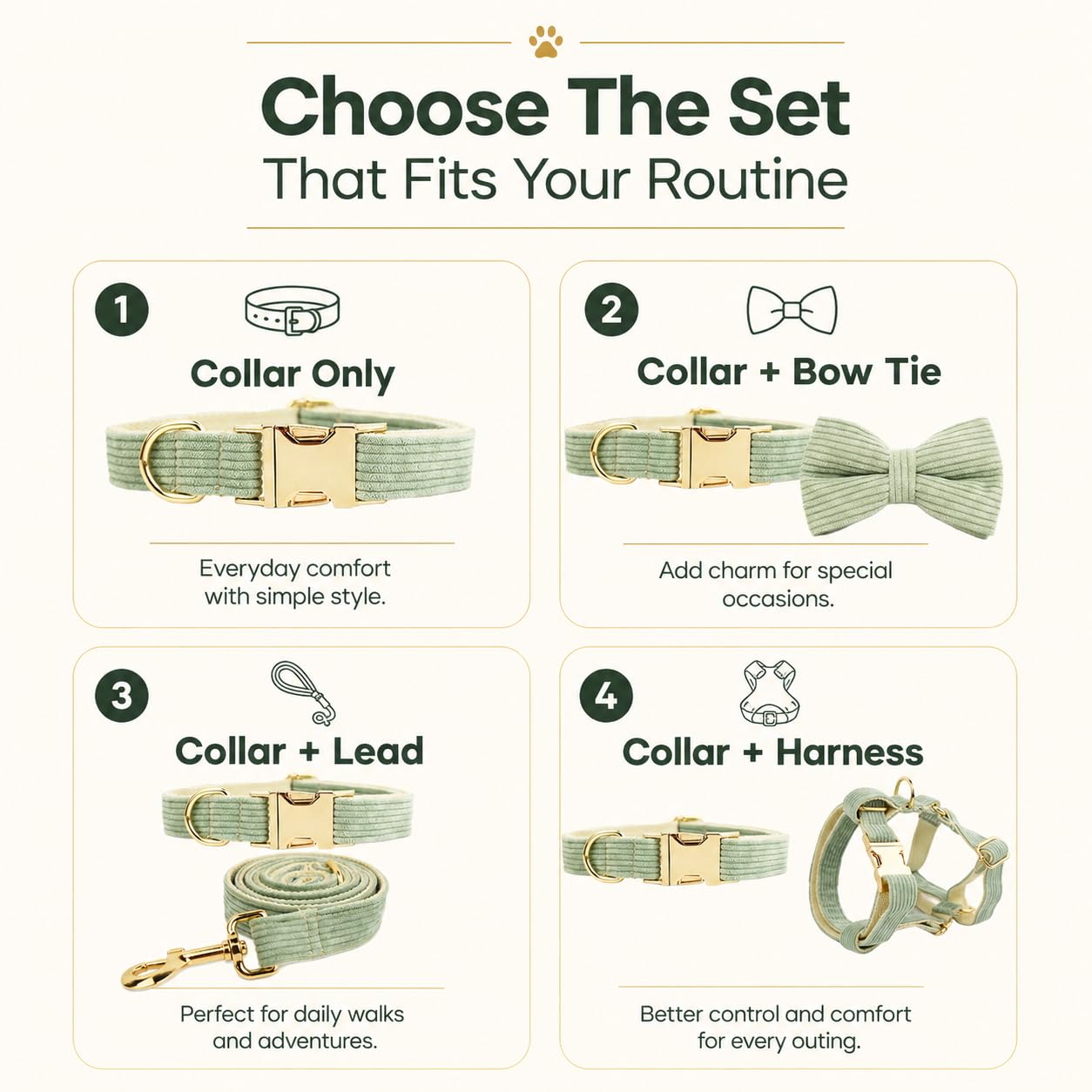 Choose The Set
That Fits Your Routine

1
Collar Only
Everyday comfort with simple style.

2
Collar + Bow Tie
Add charm for special occasions.

3
Collar + Lead
Perfect for daily walks and adventures.

4
Collar + Harness
Better control and comfort for every outing.