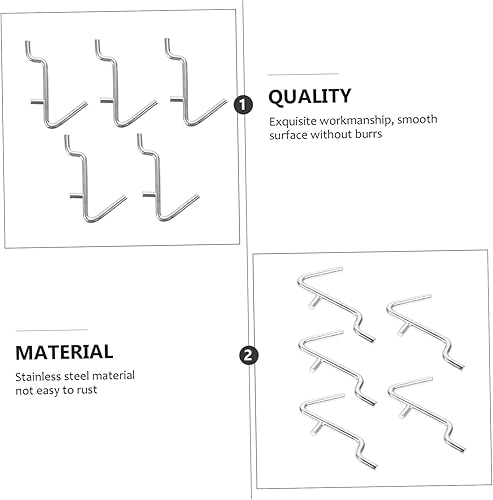 1

QUALITY

Exquisite workmanship, smooth surface without burrs

MATERIAL

Stainless steel material not easy to rust

2