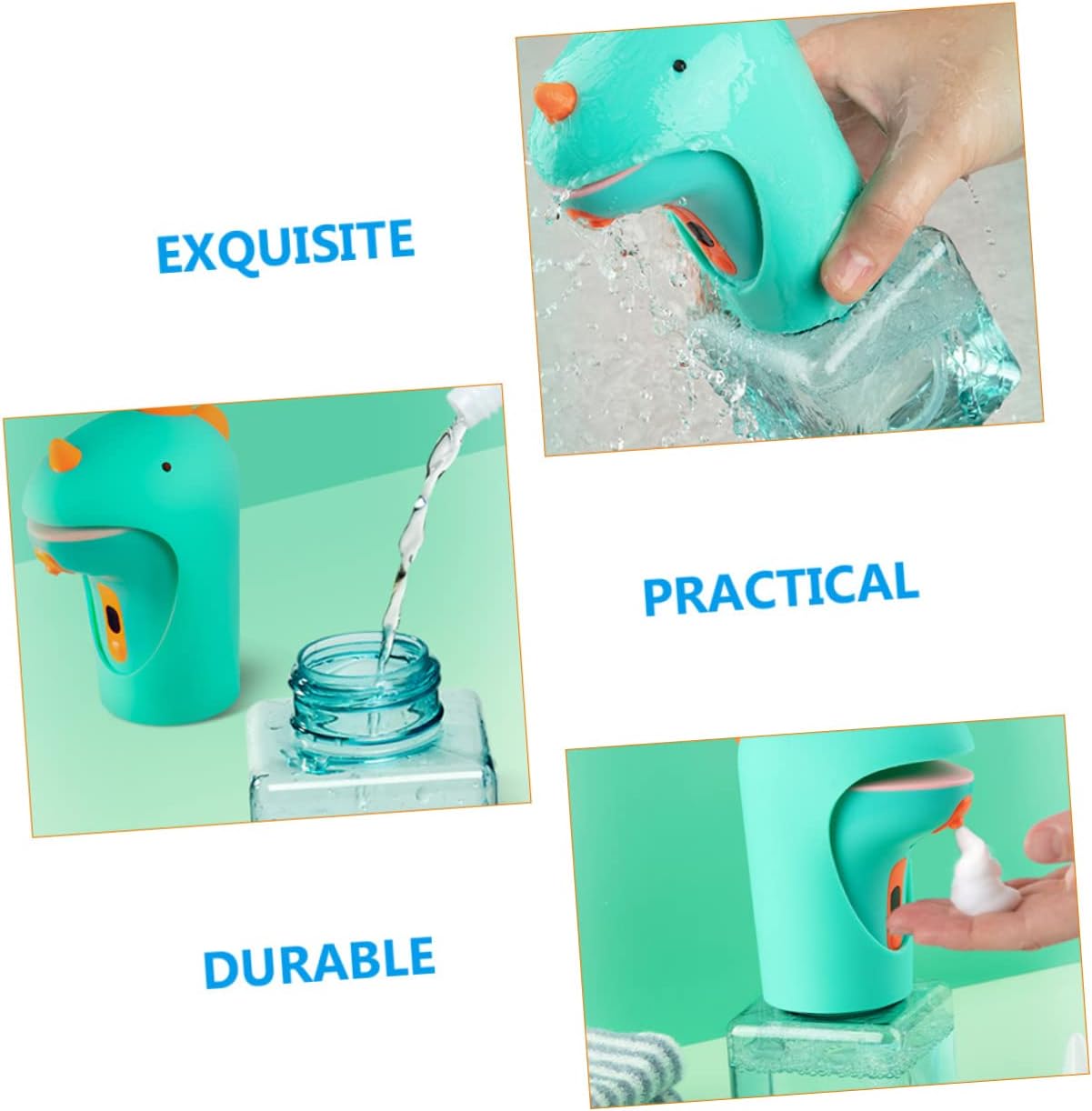 EXQUISITE

PRACTICAL

DURABLE