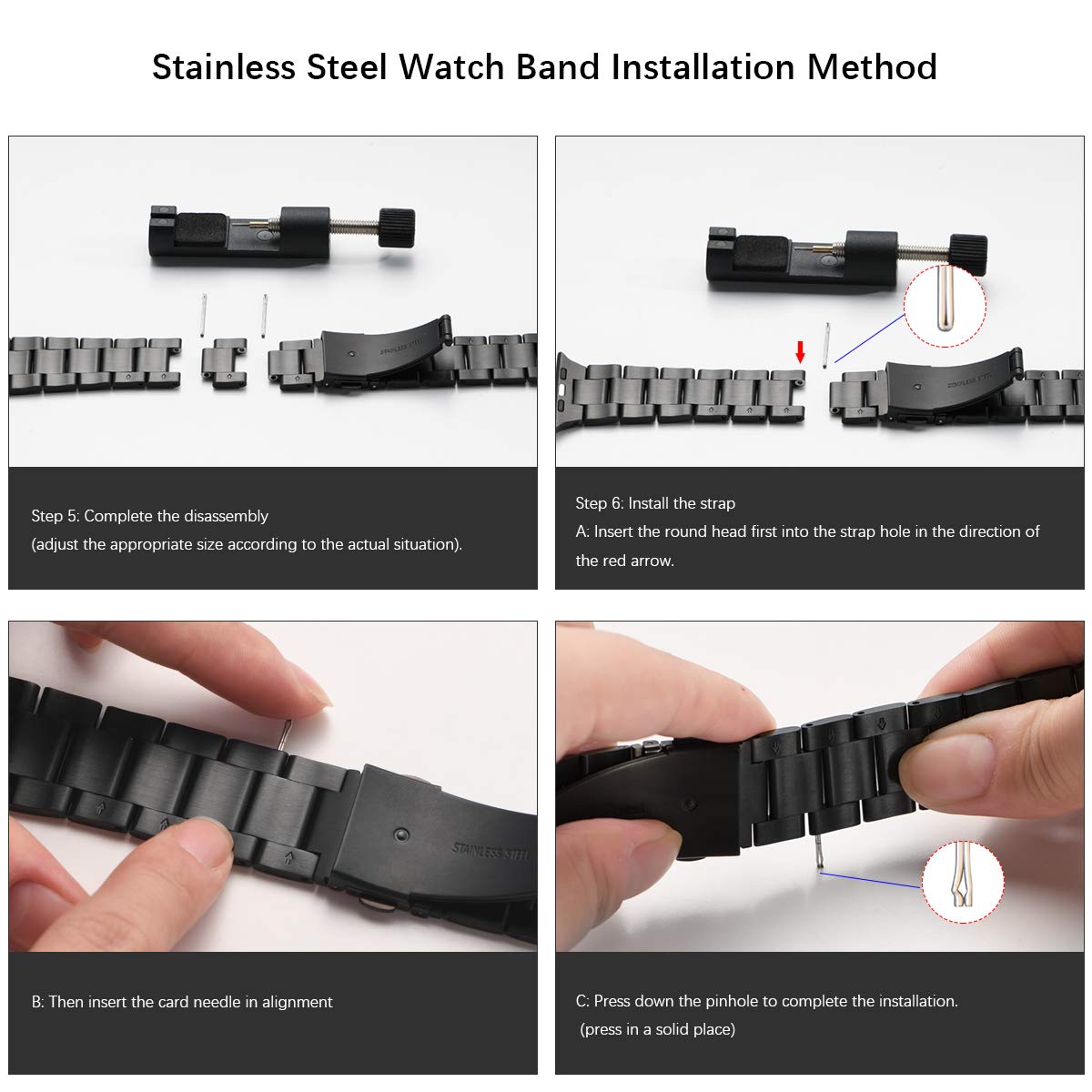 Stainless Steel Watch Band Installation Method

STAINLESS STEEL

Step 5: Complete the disassembly
(adjust the appropriate size according to the actual situation).

STAINLESS STEEL

Step 6: Install the strap
A: Insert the round head first into the strap hole in the direction of the red arrow.

STAINLESS STEEL

B: Then insert the card needle in alignment

C: Press down the pinhole to complete the installation.
(press in a solid place)