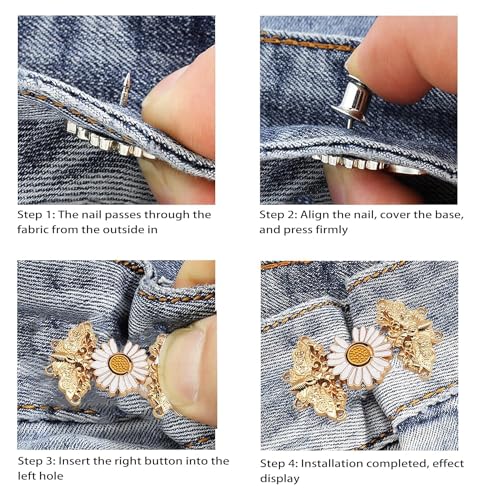 Step 1: The nail passes through the fabric from the outside in

Step 2: Align the nail, cover the base, and press firmly

Step 3: Insert the right button into the left hole

Step 4: Installation completed, effect display